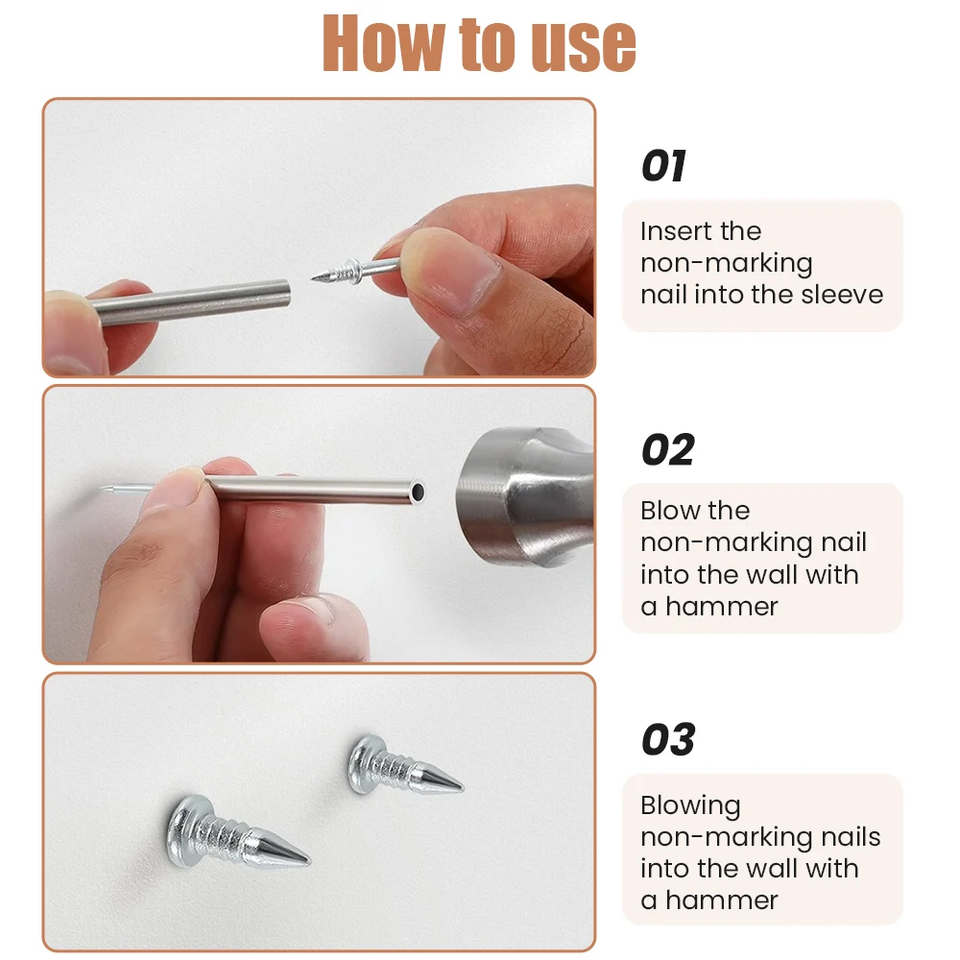 How to use

01

Insert the non-marking nail into the sleeve

02

Blow the non-marking nail into the wall with a hammer

03

Blowing non-marking nails into the wall with a hammer