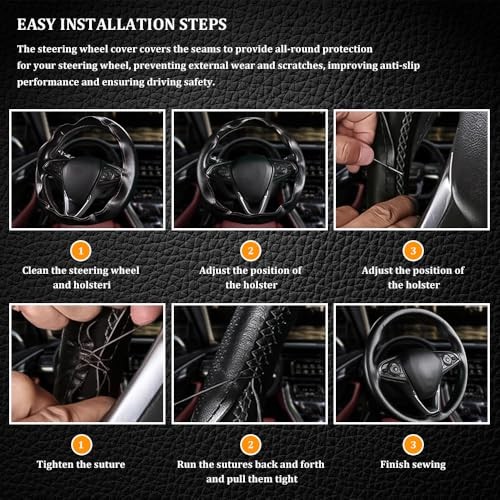 EASY INSTALLATION STEPS

The steering wheel cover covers the seams to provide all-round protection for your steering wheel, preventing external wear and scratches, improving anti-slip performance and ensuring driving safety.

1
Clean the steering wheel and holsteri

2
Adjust the position of the holster

3
Adjust the position of the holster

1
Tighten the suture

2
Run the sutures back and forth and pull them tight

3
Finish sewing