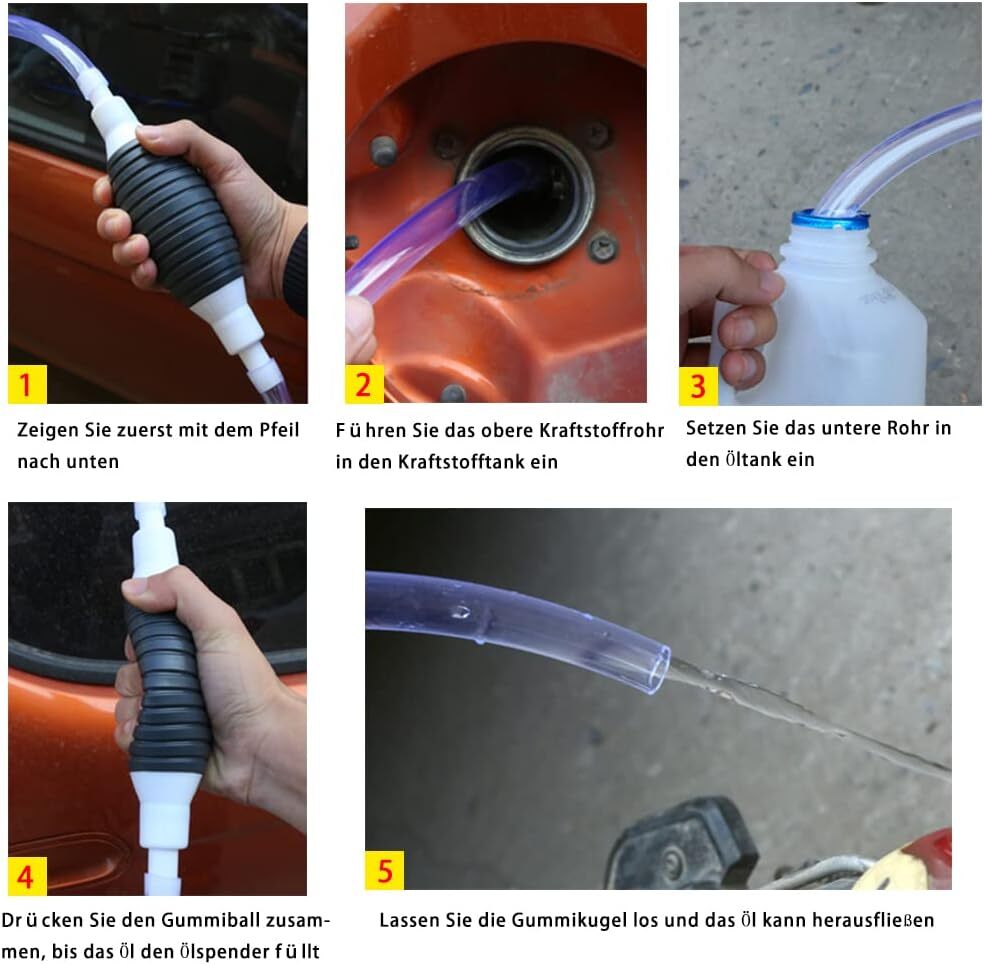 1

Zeigen Sie zuerst mit dem Pfeil nach unten

2

F ü hren Sie das obere Kraftstoffrohr in den Kraftstofftank ein

3

Setzen Sie das untere Rohr in den Öltank ein

4

Dr ü cken Sie den Gummiball zusammen, bis das Öl den Ölspender f ü llt

5

Lassen Sie die Gummikugel los und das Öl kann herausfließen