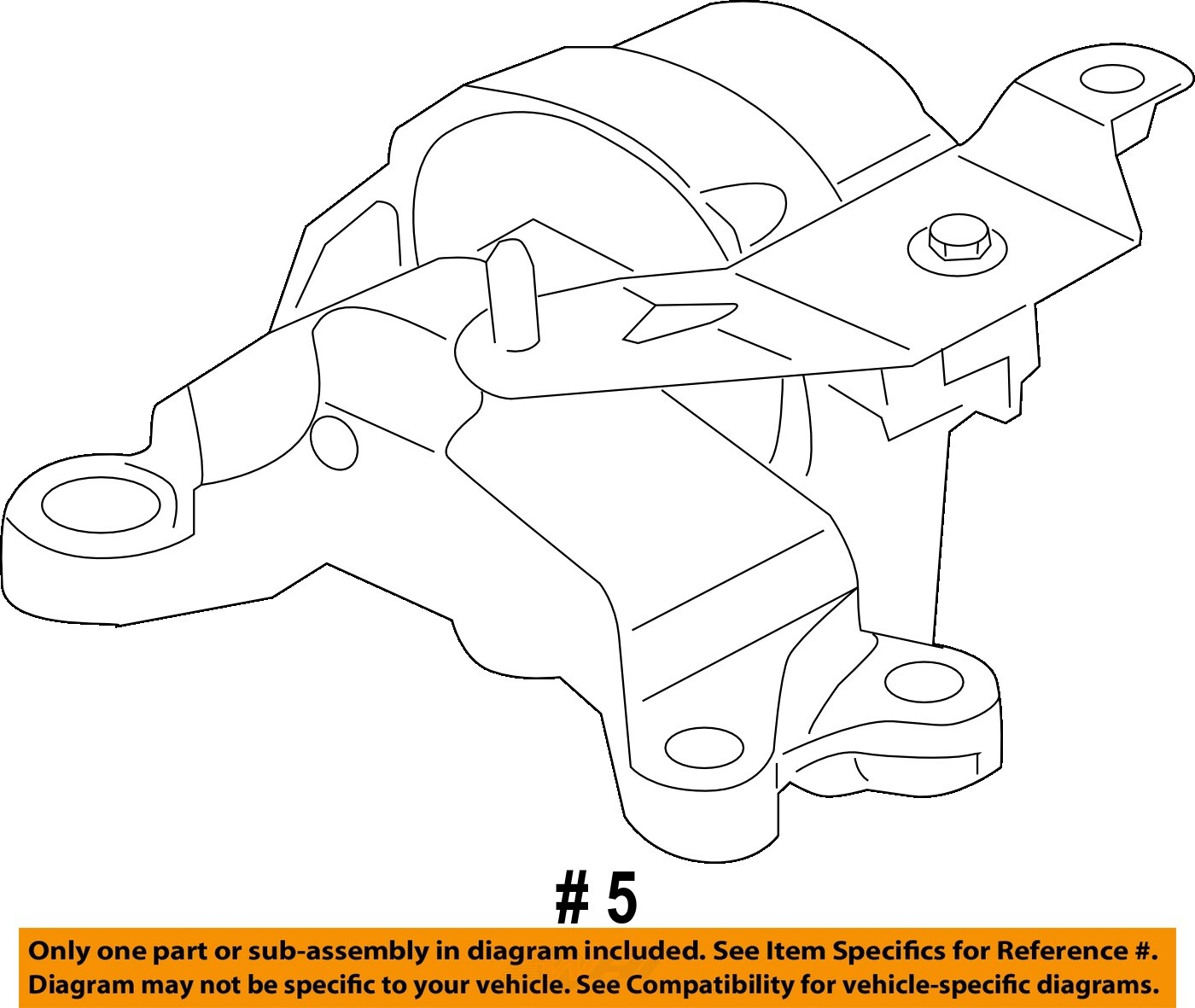 # 5

Only one part or sub-assembly in diagram included. See Item Specifics for Reference #. Diagram may not be specific to your vehicle. See Compatibility for vehicle-specific diagrams.