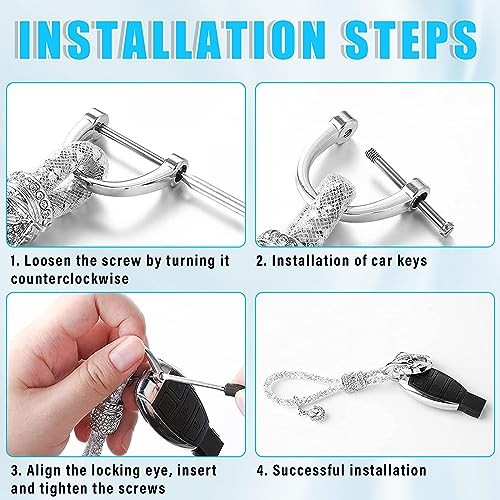 INSTALLATION STEPS

1. Loosen the screw by turning it counterclockwise

2. Installation of car keys

3. Align the locking eye, insert and tighten the screws

4. Successful installation