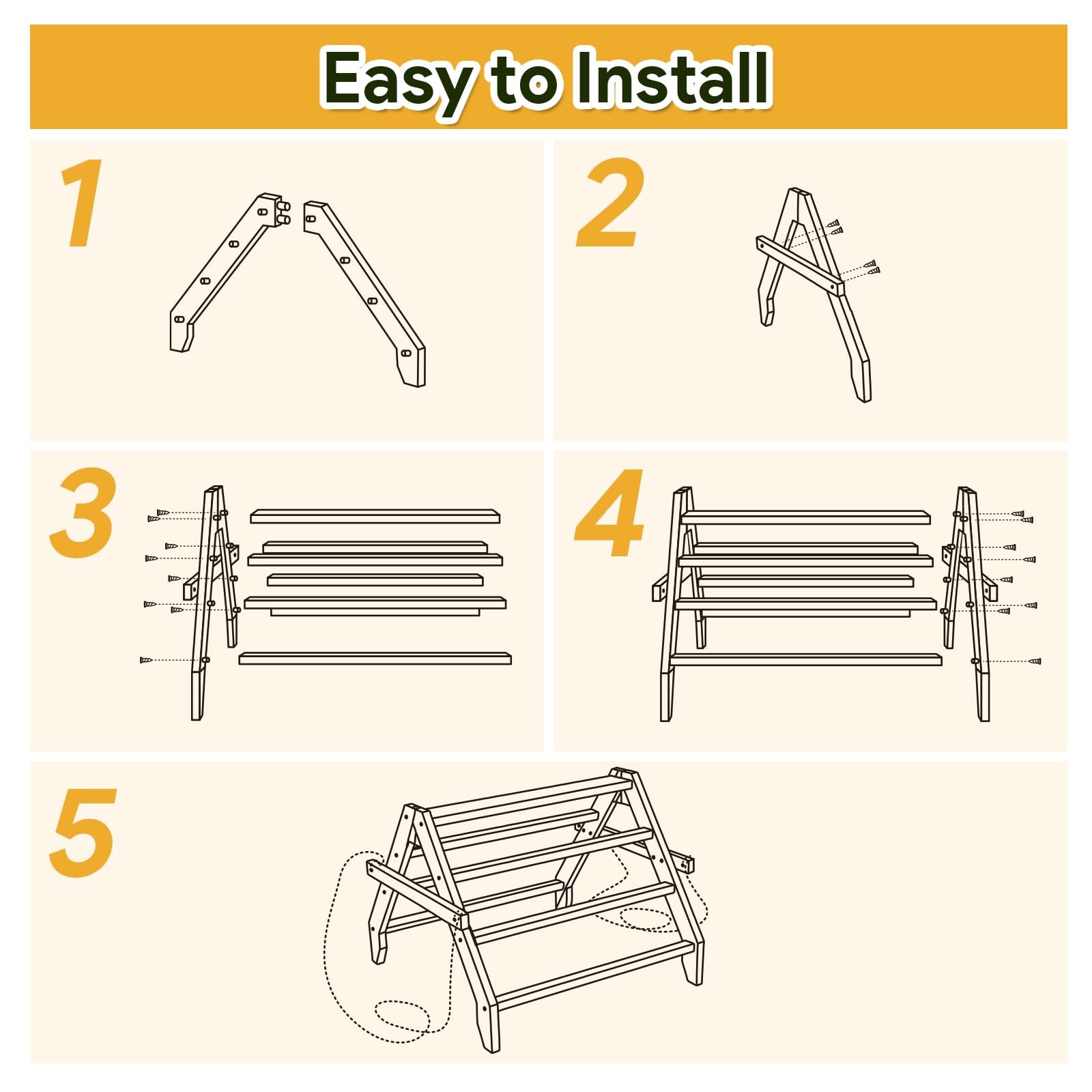 Easy to Install

1

2

3

4

5