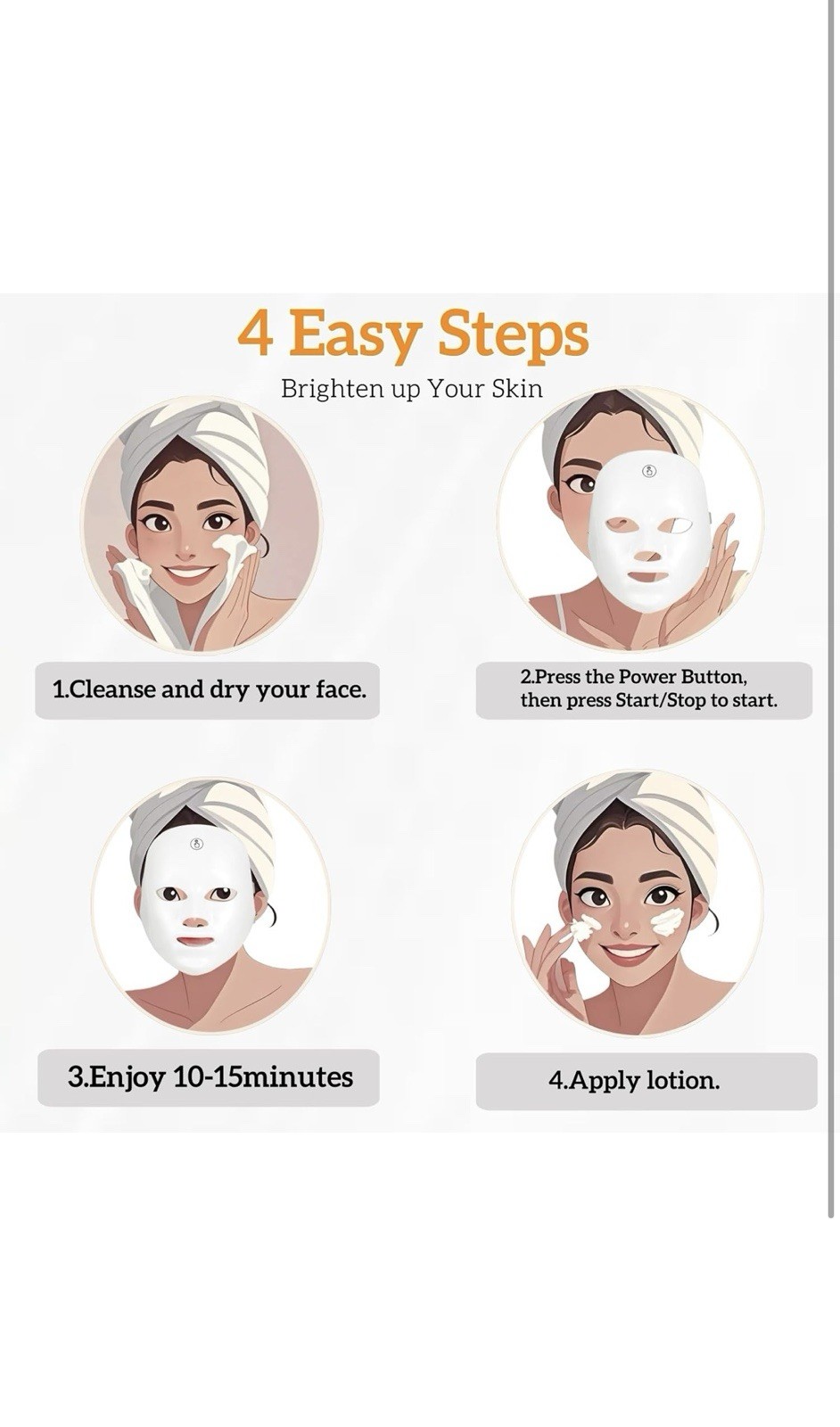 4 Easy Steps

Brighten up Your Skin

1.Cleanse and dry your face.

2.Press the Power Button, then press Start/Stop to start.

3.Enjoy 10-15minutes

4.Apply lotion.