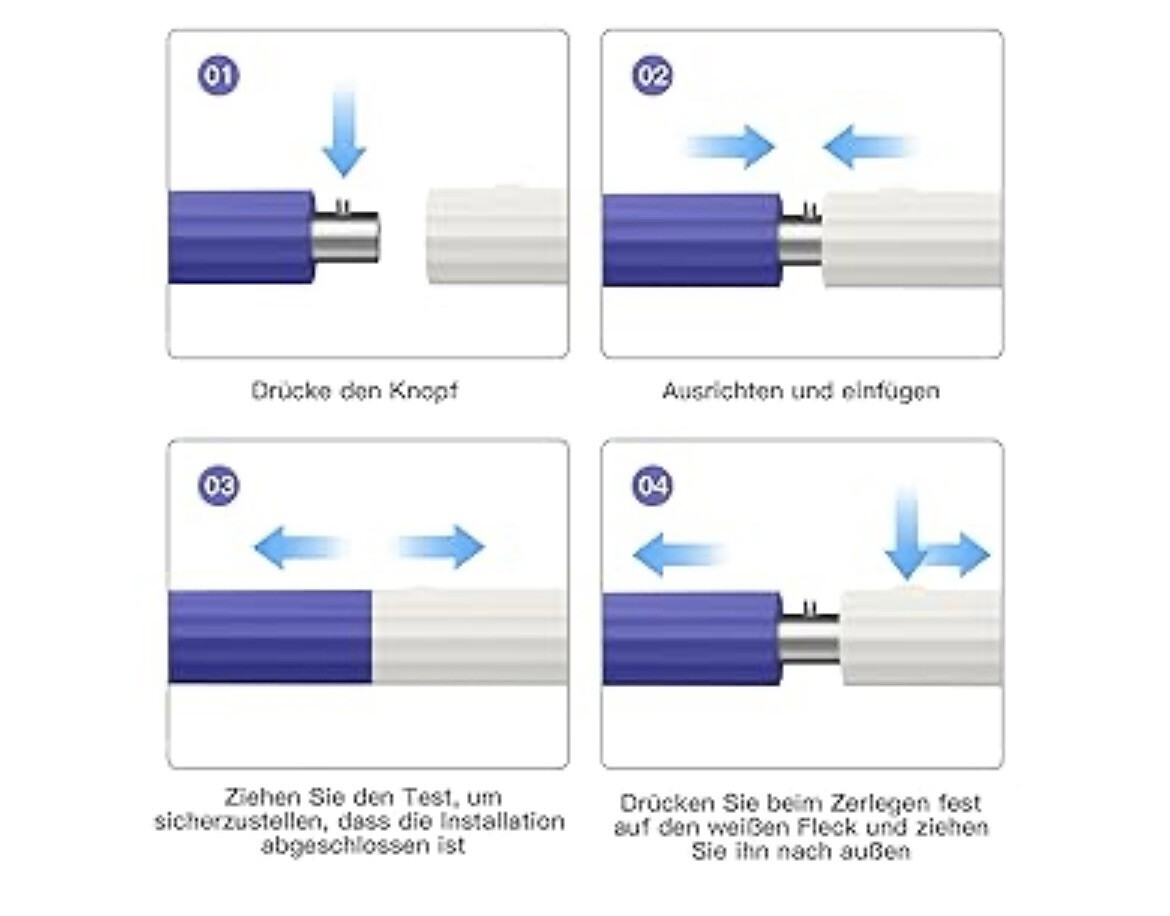 01

Drücke den Knopf

02

Ausrichten und einfügen

03

Ziehen Sie den Test, um sicherzustellen, dass die Installation abgeschlossen ist

04

Drücken Sie beim Zerlegen fest auf den weißen Fleck und ziehen Sie ihn nach außen