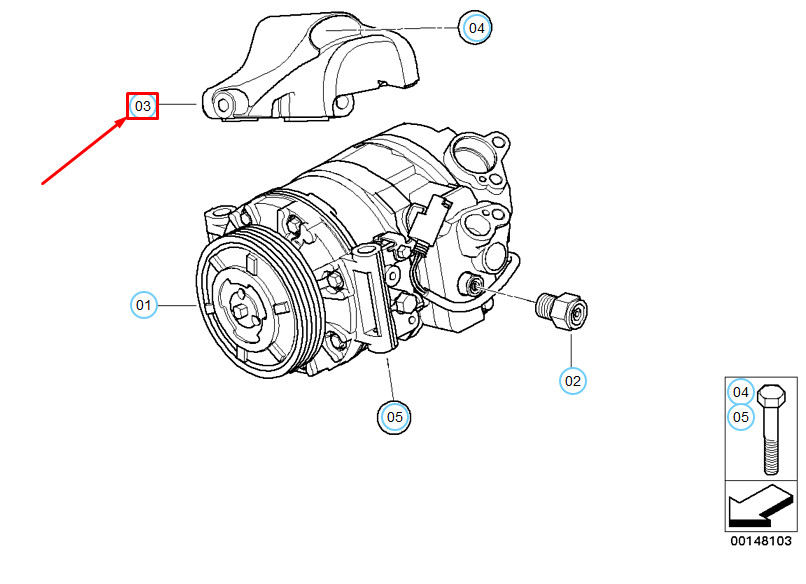 04

03

01

02

05

04
05

00148103