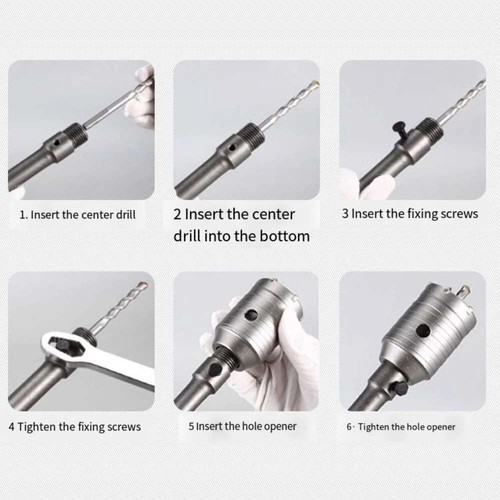 1. Insert the center drill

2 Insert the center drill into the bottom

3 Insert the fixing screws

4 Tighten the fixing screws

5 Insert the hole opener

6· Tighten the hole opener