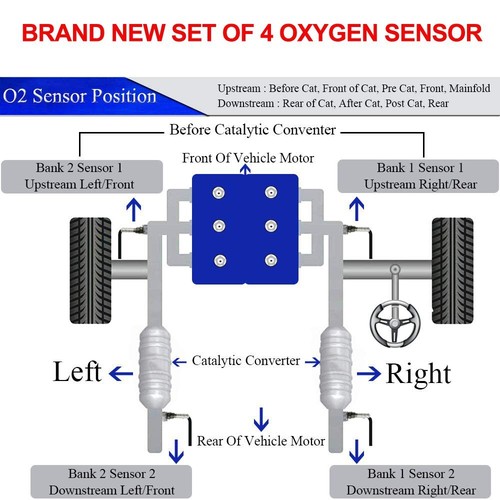 BRAND NEW SET OF 4 OXYGEN SENSOR

O2 Sensor Position

Upstream : Before Cat, Front of Cat, Pre Cat, Front, Mainfold
Downstream : Rear of Cat, After Cat, Post Cat, Rear

Before Catalytic Conventer

Front Of Vehicle Motor

Bank 2 Sensor 1
Upstream Left/Front

Bank 1 Sensor 1
Upstream Right/Rear

Left

Catalytic Converter

Right

Rear Of Vehicle Motor

Bank 2 Sensor 2
Downstream Left/Front

Bank 1 Sensor 2
Downstream Right/Rear