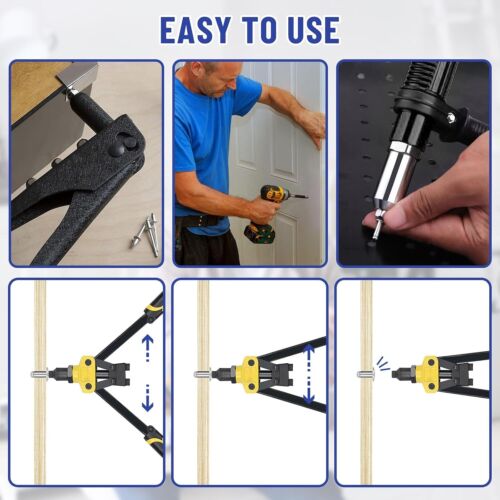 EASY TO USE