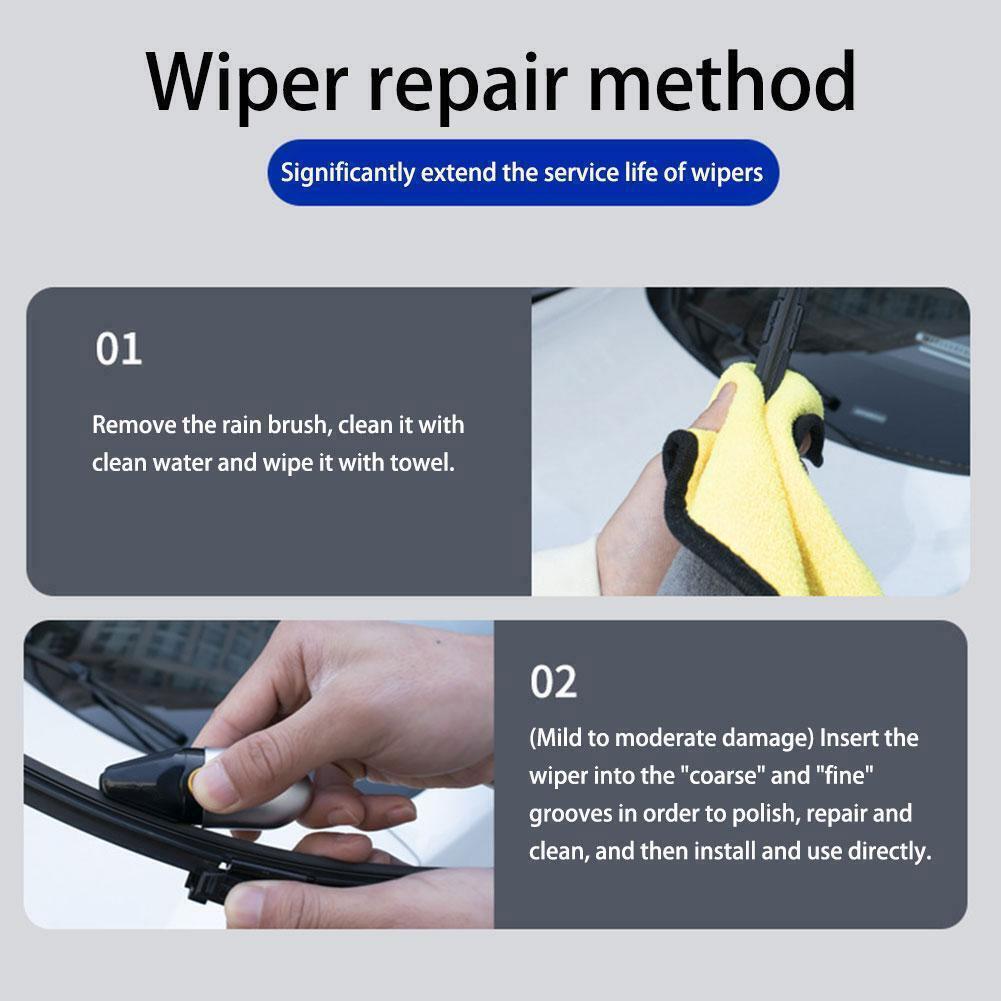 Wiper repair method

Significantly extend the service life of wipers

01

Remove the rain brush, clean it with clean water and wipe it with towel.

02

(Mild to moderate damage) Insert the wiper into the "coarse" and "fine" grooves in order to polish, repair and clean, and then install and use directly.