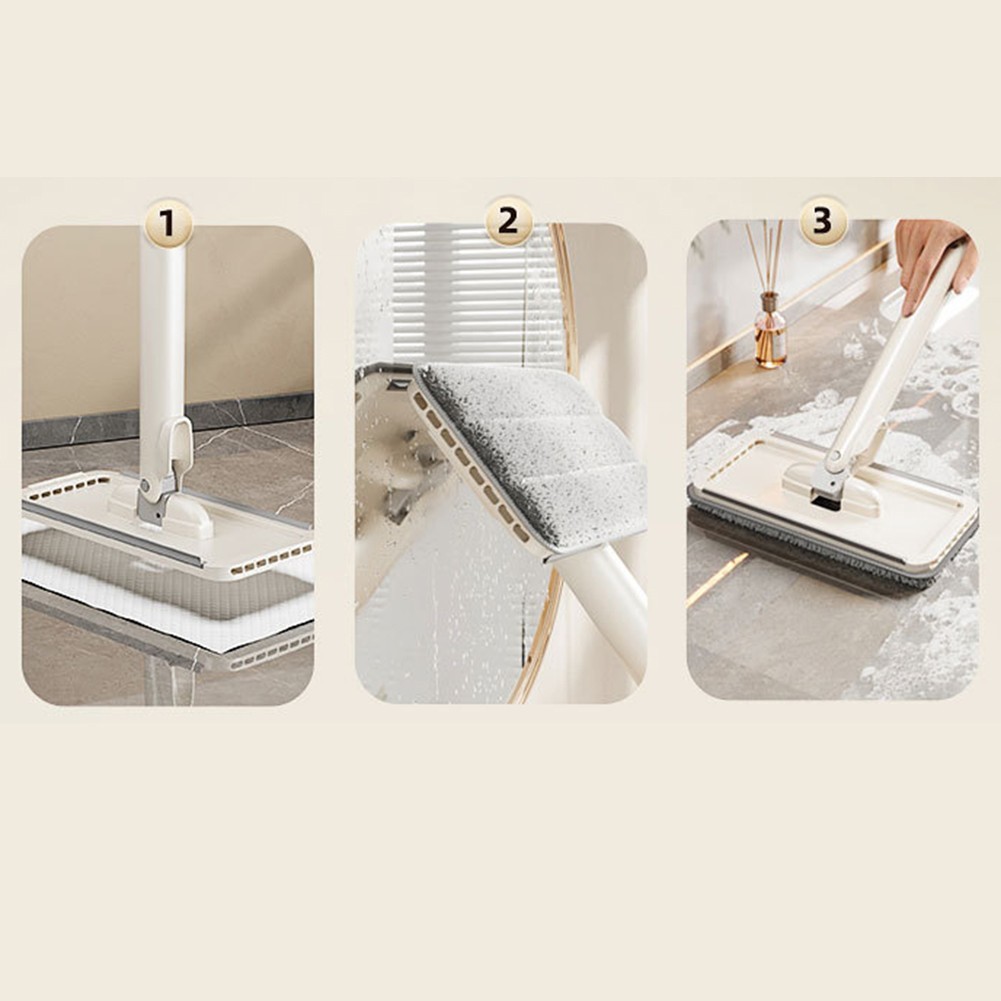 1

2

3