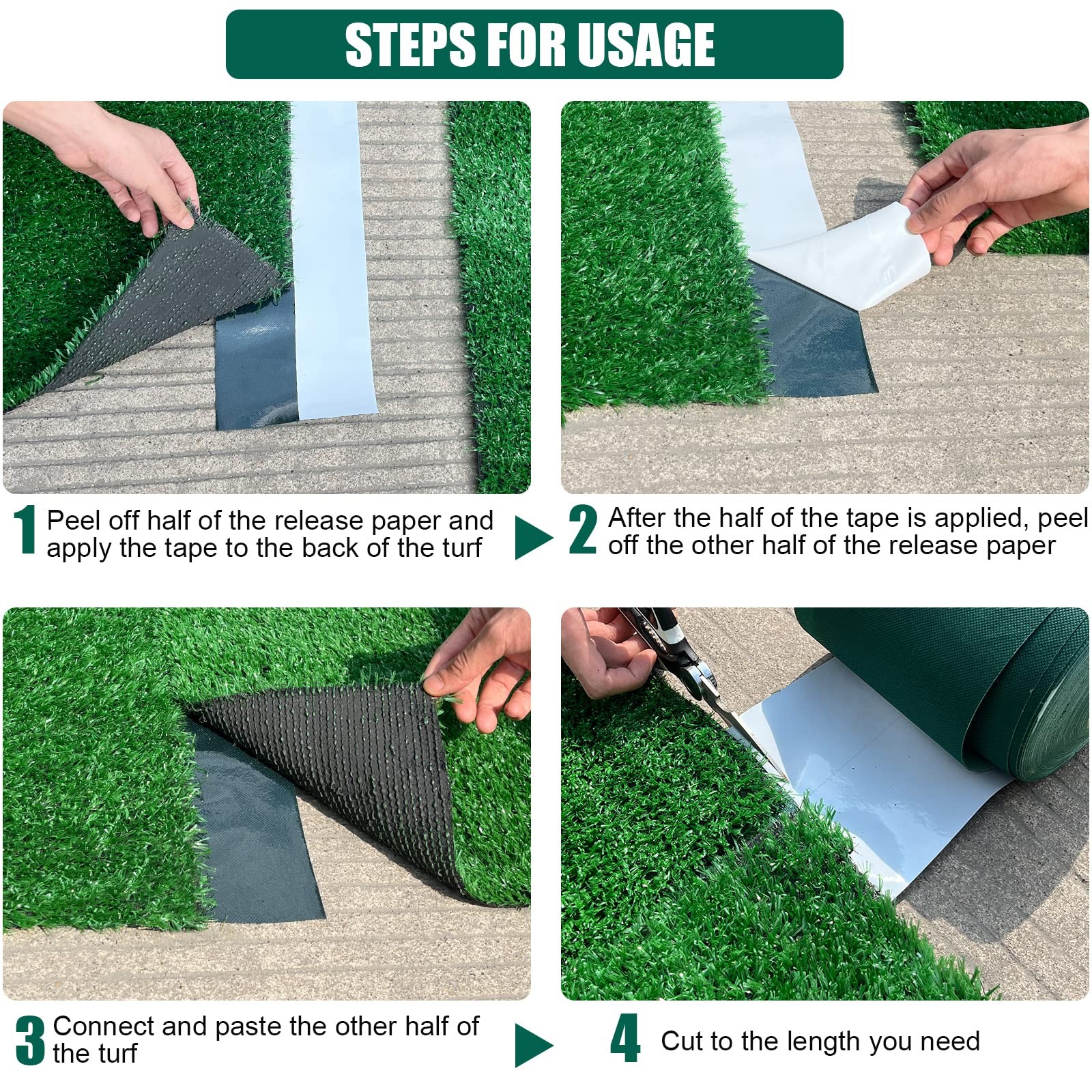 STEPS FOR USAGE

1 Peel off half of the release paper and apply the tape to the back of the turf

2 After the half of the tape is applied, peel off the other half of the release paper

3 Connect and paste the other half of the turf

4 Cut to the length you need