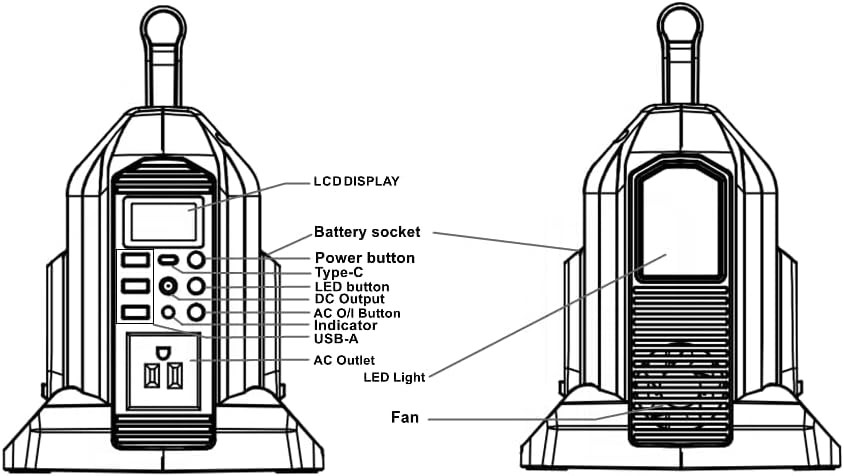 LCD DISPLAY
Battery socket
Power button
Type-C
LED button
DC Output
AC O/I Button
Indicator
USB-A
AC Outlet
LED Light
Fan