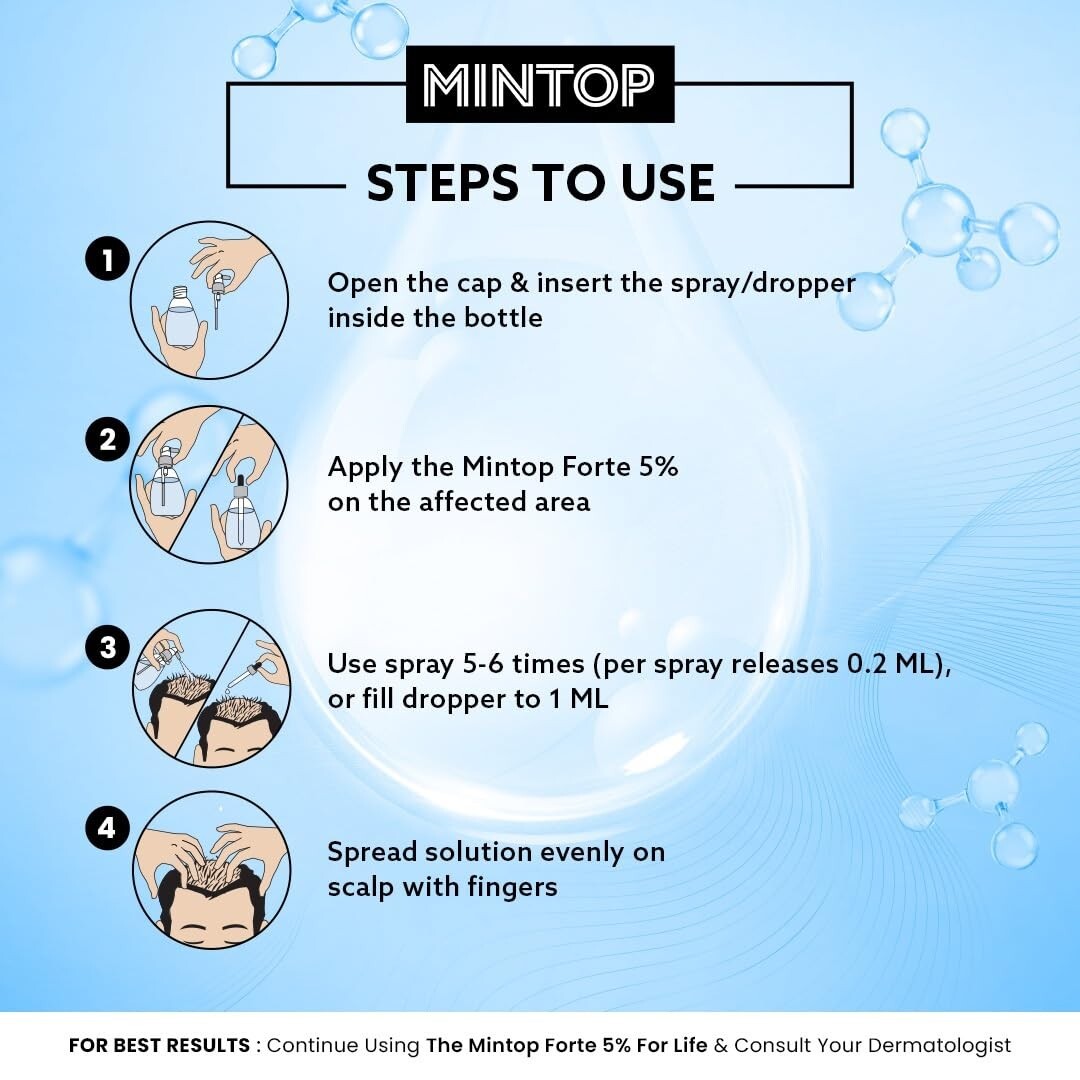 MINTOP

STEPS TO USE

1
Open the cap & insert the spray/dropper inside the bottle

2
Apply the Mintop Forte 5% on the affected area

3
Use spray 5-6 times (per spray releases 0.2 ML), or fill dropper to 1 ML

4
Spread solution evenly on scalp with fingers

FOR BEST RESULTS : Continue Using The Mintop Forte 5% For Life & Consult Your Dermatologist