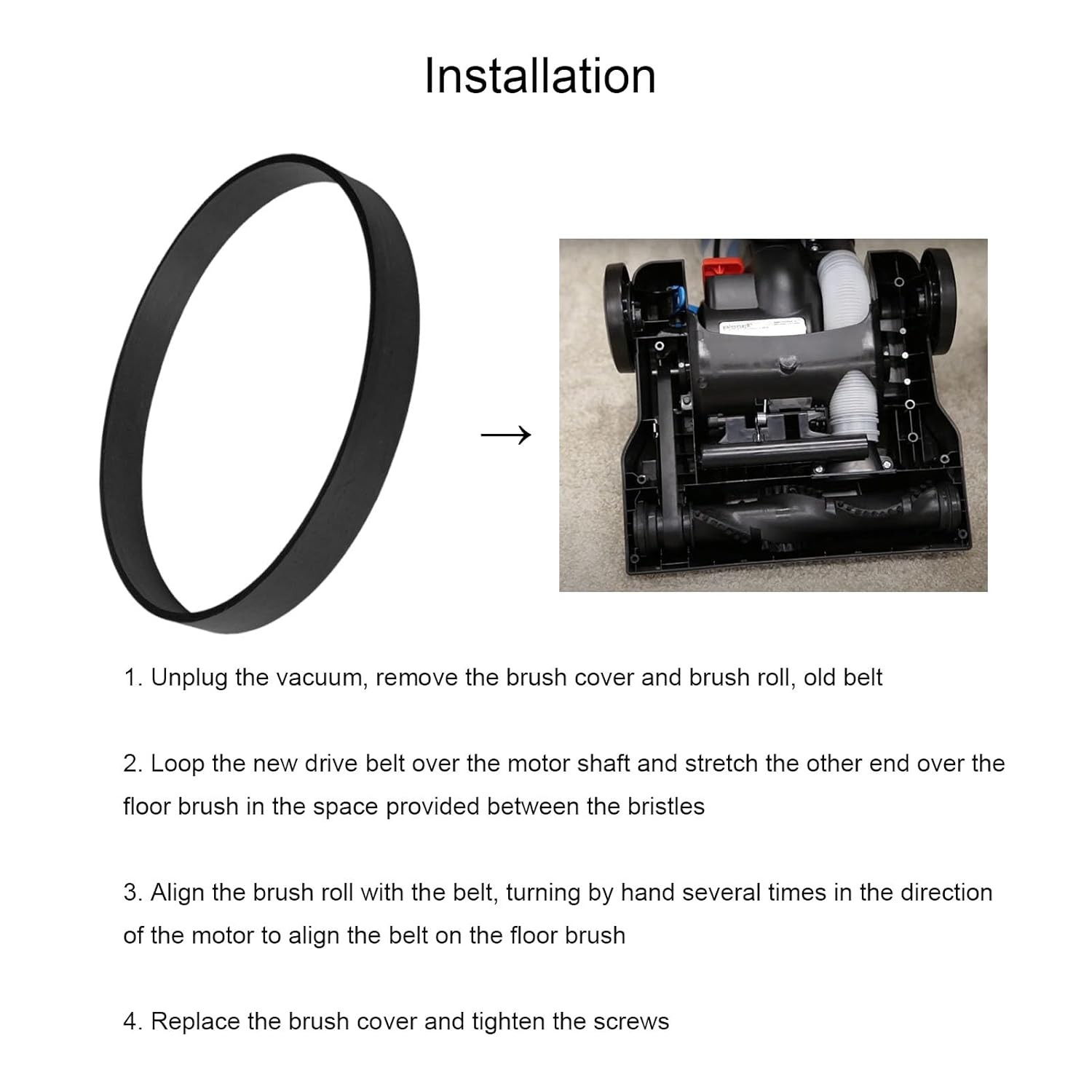 Installation

→

1. Unplug the vacuum, remove the brush cover and brush roll, old belt

2. Loop the new drive belt over the motor shaft and stretch the other end over the floor brush in the space provided between the bristles

3. Align the brush roll with the belt, turning by hand several times in the direction of the motor to align the belt on the floor brush

4. Replace the brush cover and tighten the screws