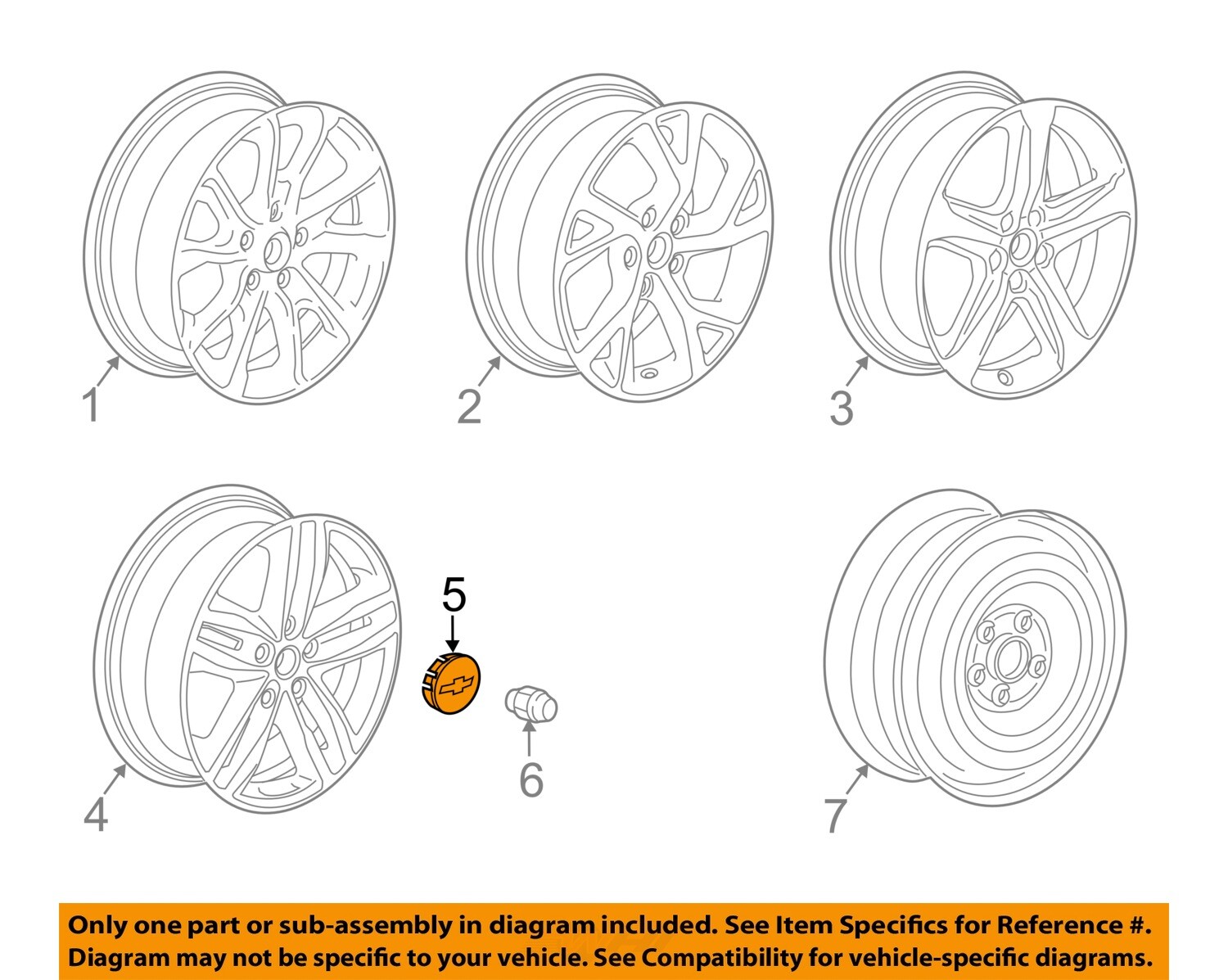 1

2

3

4

5

6

7

Only one part or sub-assembly in diagram included. See Item Specifics for Reference #. Diagram may not be specific to your vehicle. See Compatibility for vehicle-specific diagrams.