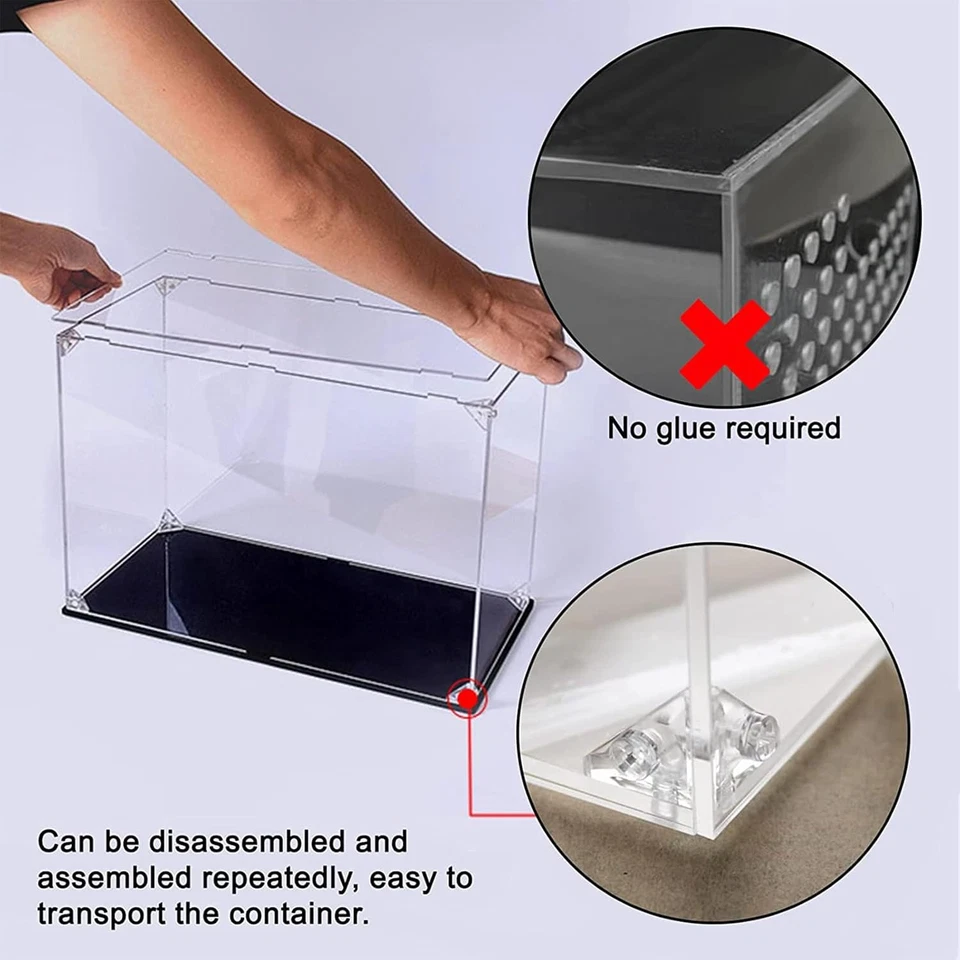 No glue required

Can be disassembled and assembled repeatedly, easy to transport the container.