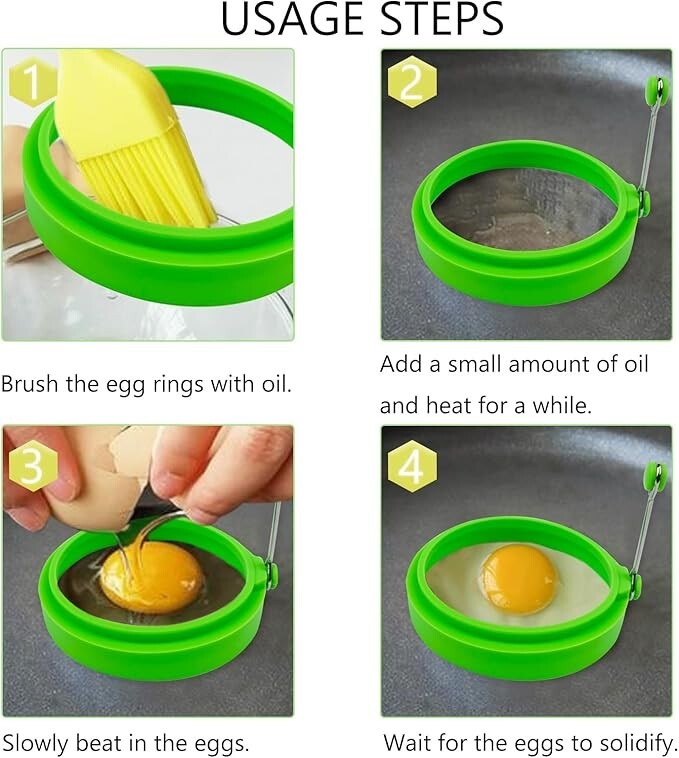 USAGE STEPS

1

Brush the egg rings with oil.

2

Add a small amount of oil and heat for a while.

3

Slowly beat in the eggs.

4

Wait for the eggs to solidify.