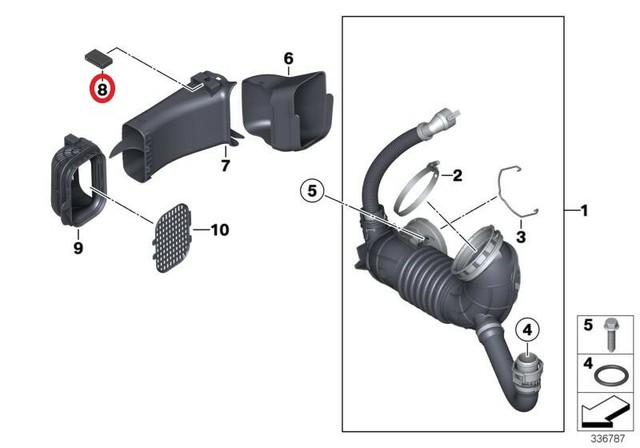 8
6
7
9
10
5
2
3
1
4
5
4
336787