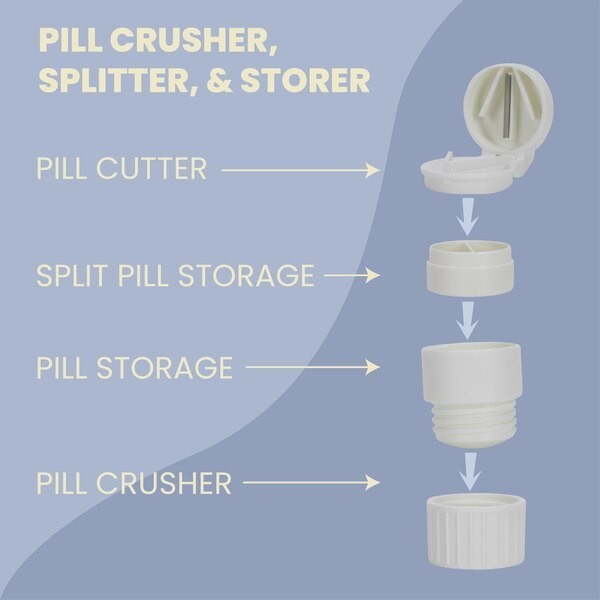 PILL CRUSHER, SPLITTER, & STORER

PILL CUTTER

SPLIT PILL STORAGE

PILL STORAGE

PILL CRUSHER