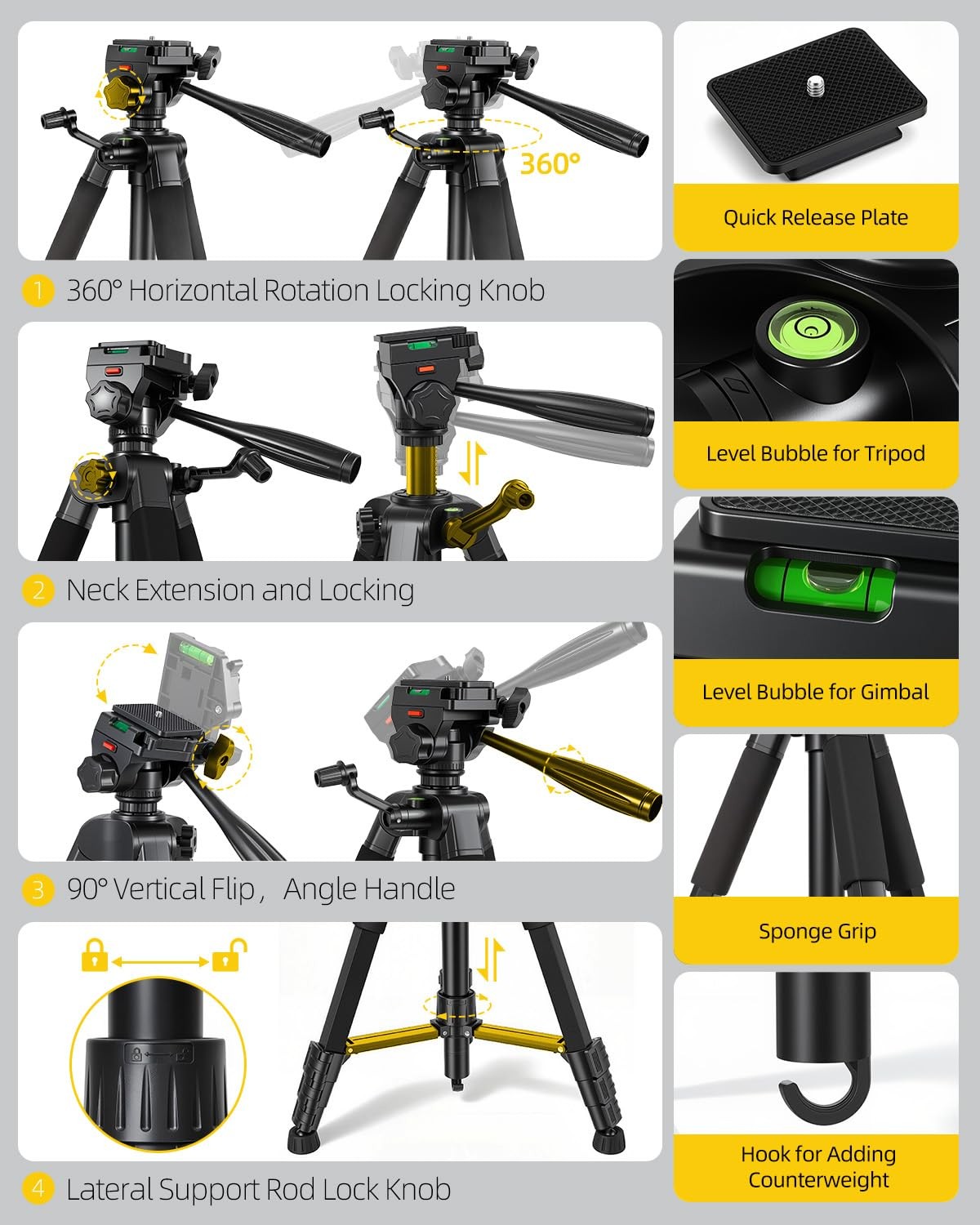 360°

1 360° Horizontal Rotation Locking Knob

2 Neck Extension and Locking

3 90° Vertical Flip， Angle Handle

4 Lateral Support Rod Lock Knob

Quick Release Plate

Level Bubble for Tripod

Level Bubble for Gimbal

Sponge Grip

Hook for Adding Counterweight