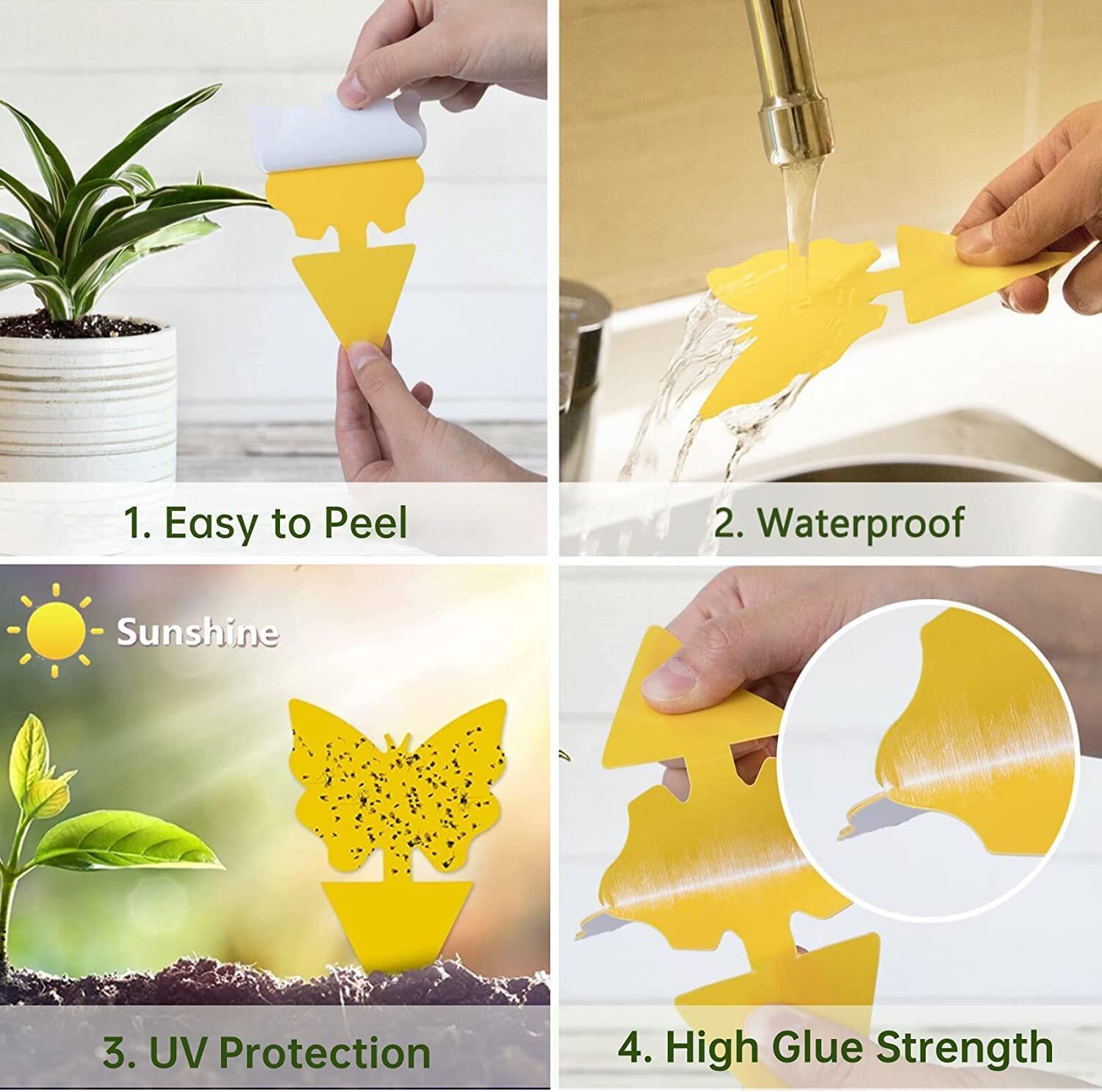 1. Easy to Peel

2. Waterproof

Sunshine

3. UV Protection

4. High Glue Strength