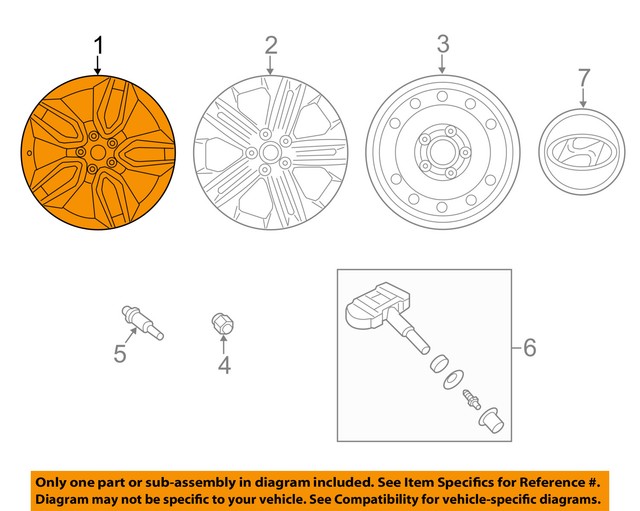 1

2

3

7

5

4

6

Only one part or sub-assembly in diagram included. See Item Specifics for Reference #.
Diagram may not be specific to your vehicle. See Compatibility for vehicle-specific diagrams.