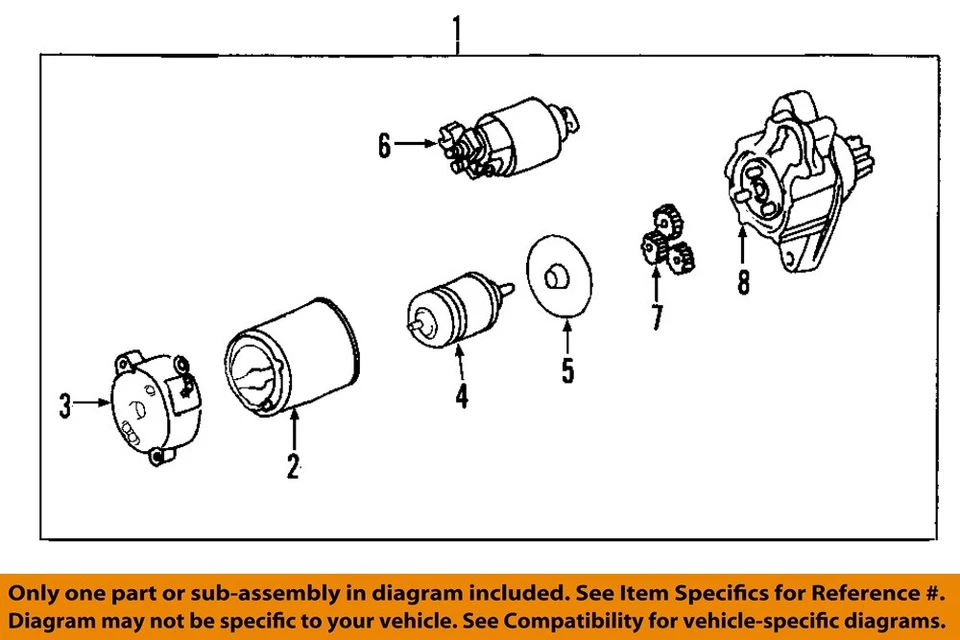 1

6

8

7

5

4

3

2

Only one part or sub-assembly in diagram included. See Item Specifics for Reference #. Diagram may not be specific to your vehicle. See Compatibility for vehicle-specific diagrams.