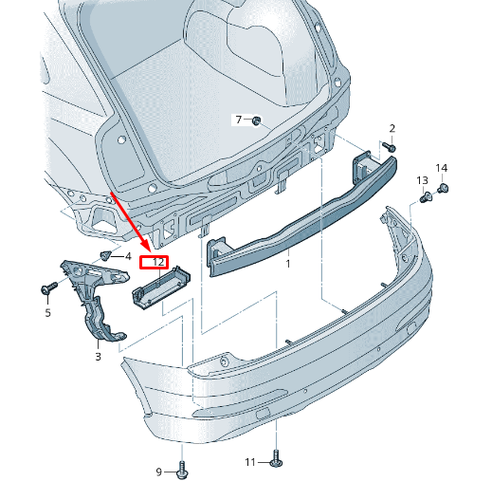 7
2
14
13
4
12
1
5
3
11
9