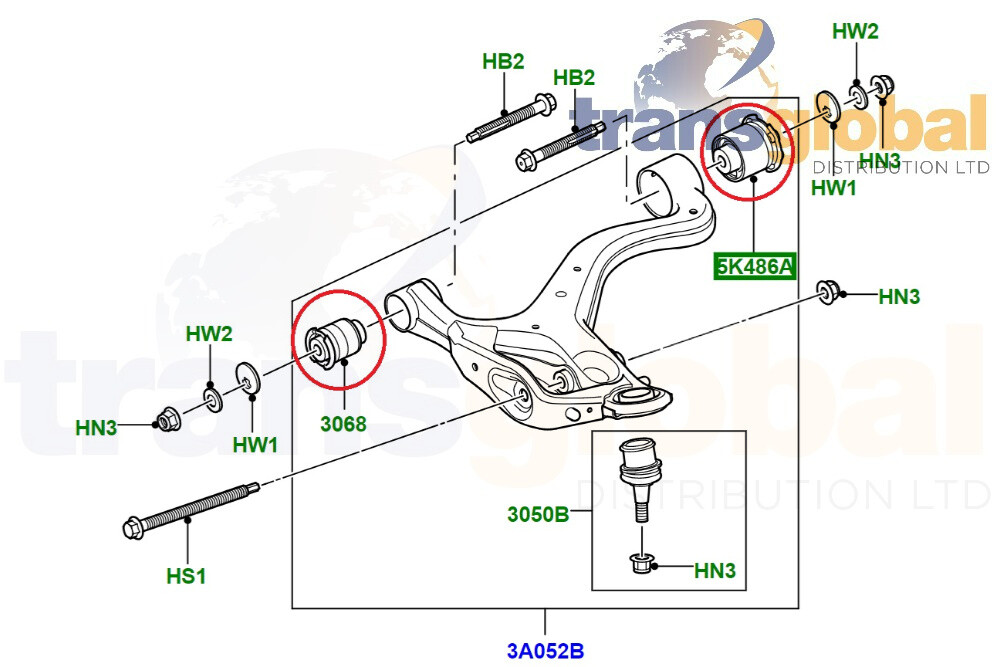 HB2
HB2
HW2
transglobal
DISTRIBUTION LTD
HN3
HW1
5K486A
HN3
HW2
HN3
HW1
3068
transglobal
DISTRIBUTION LTD
3050B
HN3
HS1
3A052B