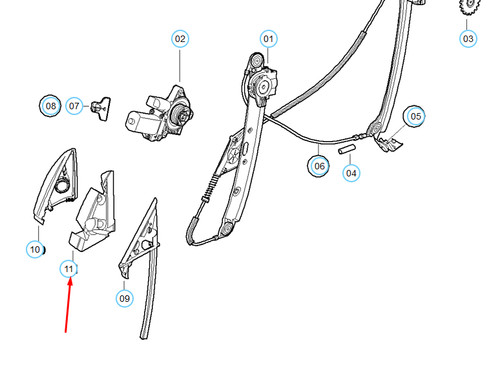 02
01
03
08
07
05
06
04
10
11
09