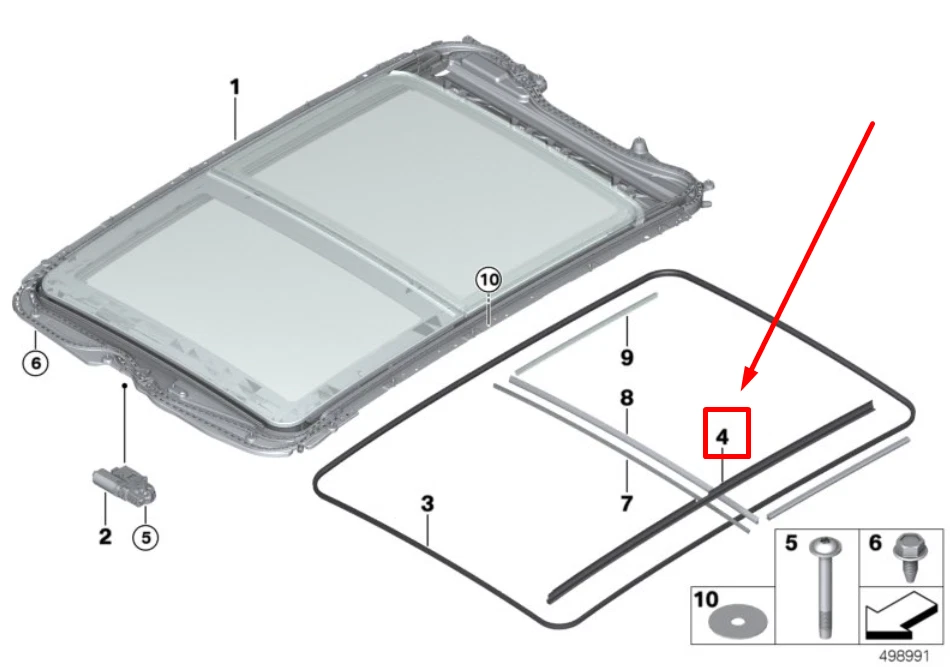 1
10
6
9
8
4
7
3
2
5
5
6
10
498991