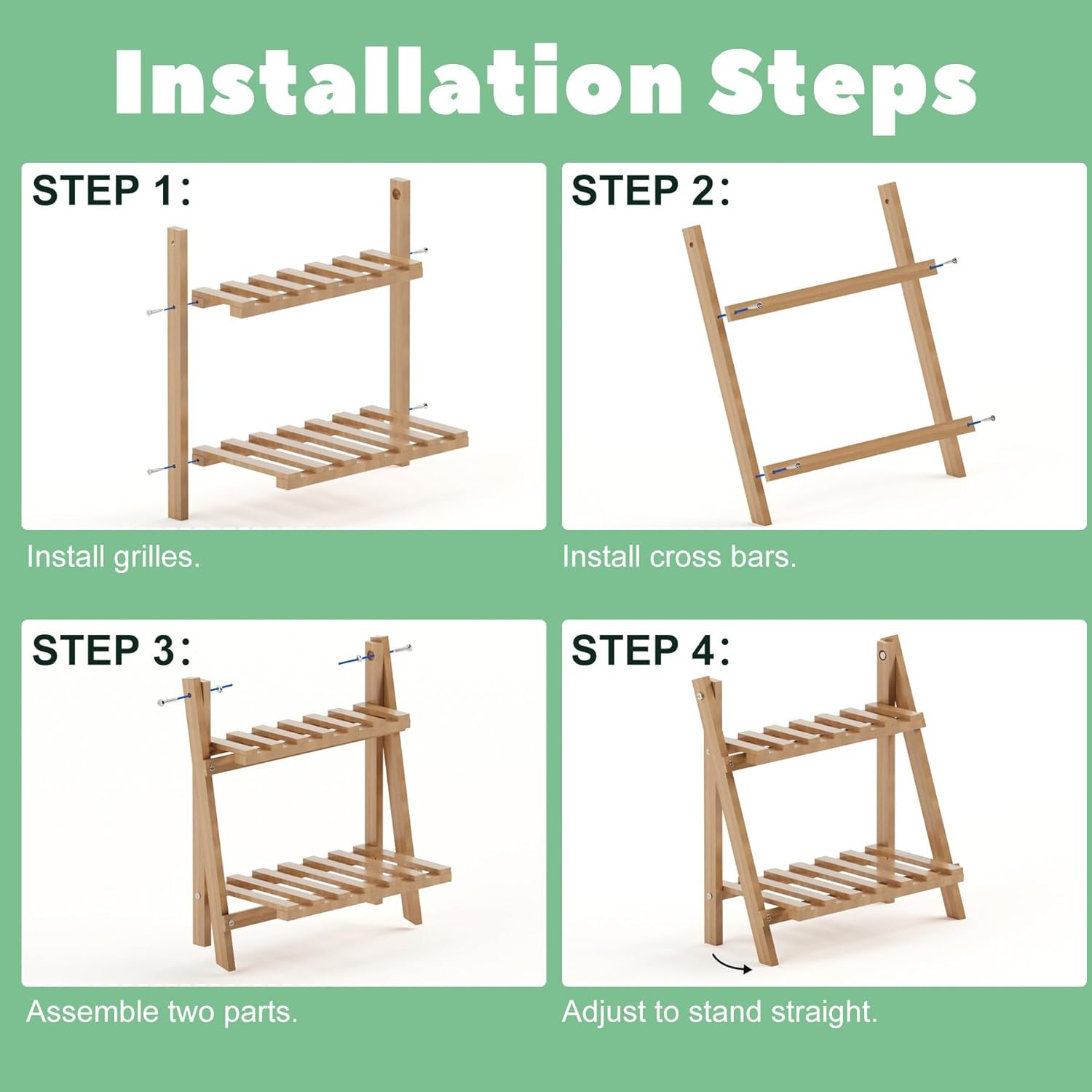 Installation Steps

STEP 1:

Install grilles.

STEP 2:

Install cross bars.

STEP 3:

Assemble two parts.

STEP 4:

Adjust to stand straight.