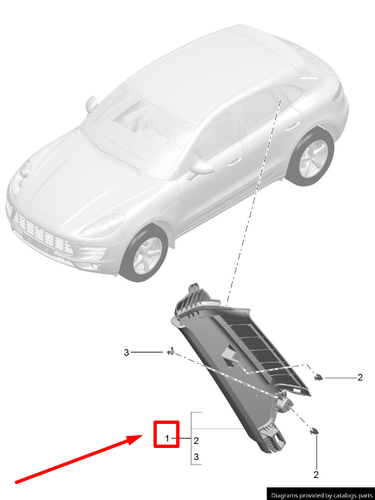 3
2
1
2
3
2
Diagrams provided by catalogs parts