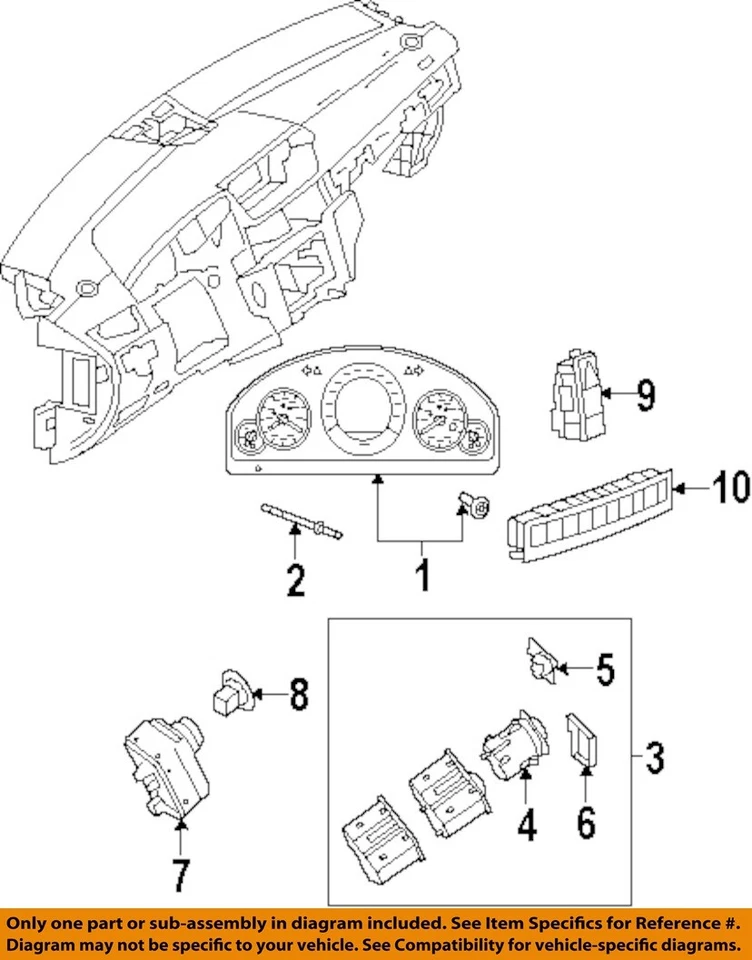 9

10

2

1

5

8

3

4

6

7

Only one part or sub-assembly in diagram included. See Item Specifics for Reference #. Diagram may not be specific to your vehicle. See Compatibility for vehicle-specific diagrams.