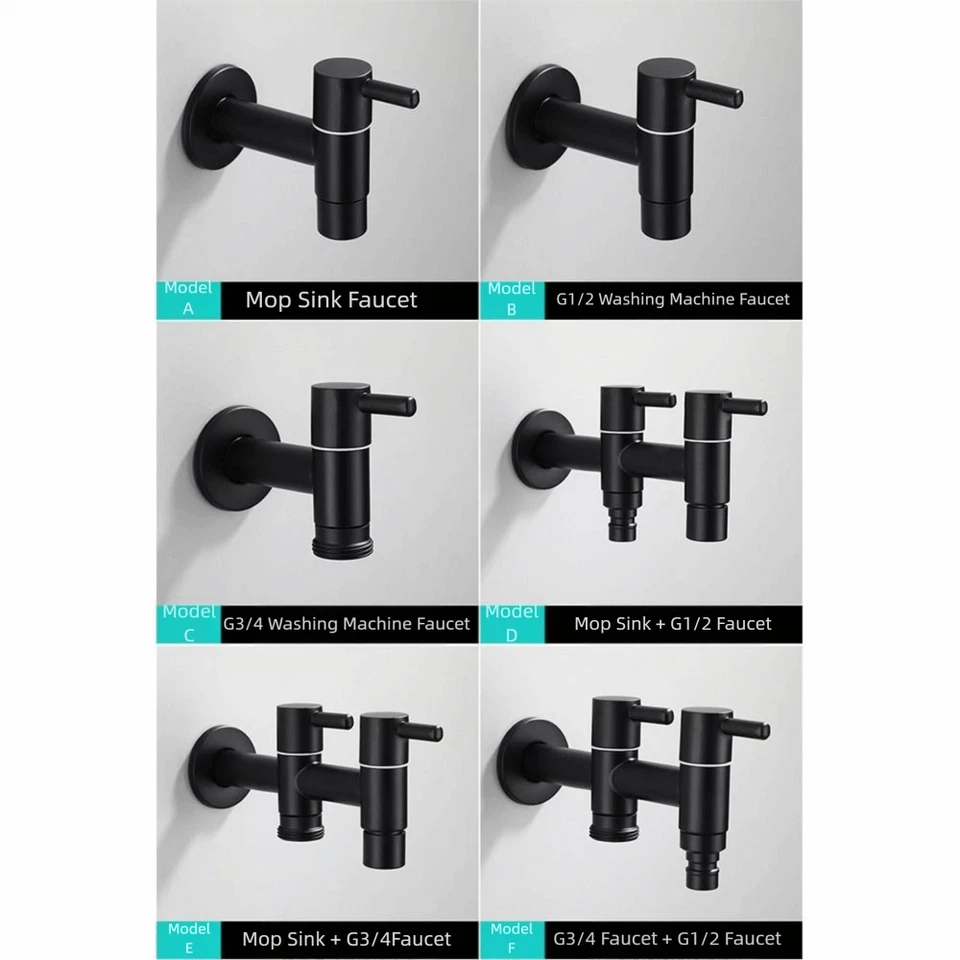 Model A Mop Sink Faucet

Model B G1/2 Washing Machine Faucet

Model C G3/4 Washing Machine Faucet

Model D Mop Sink + G1/2 Faucet

Model E Mop Sink + G3/4Faucet

Model F G3/4 Faucet + G1/2 Faucet