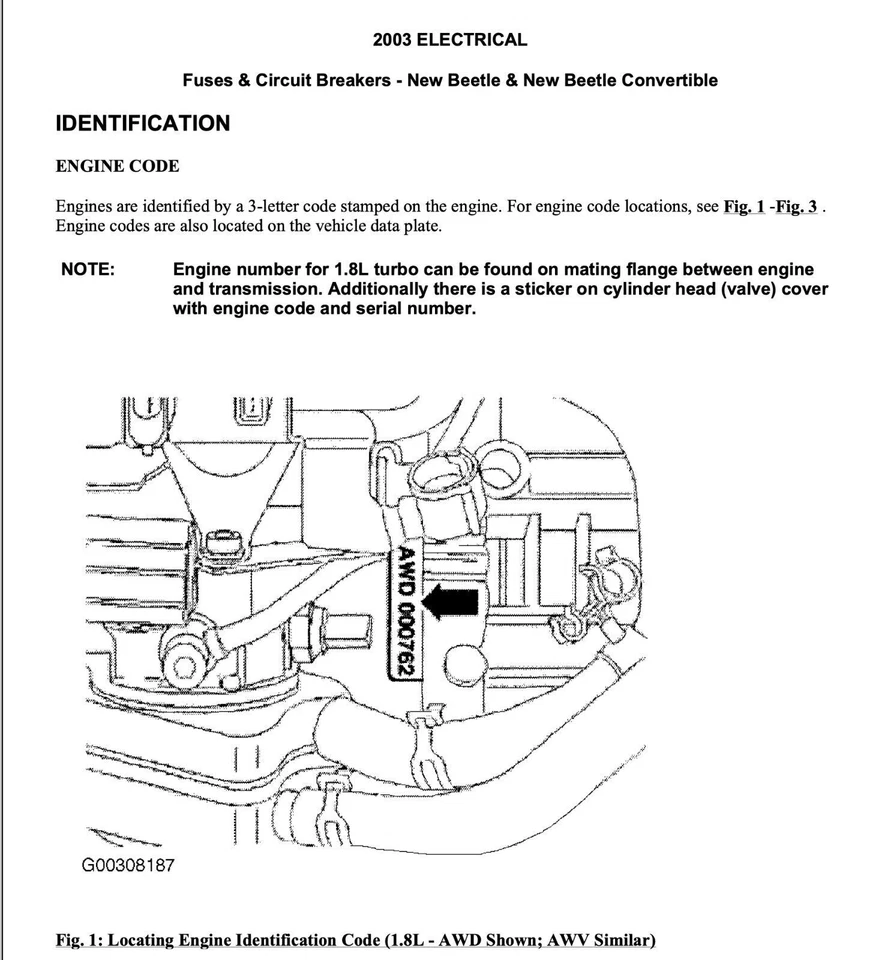 2003 ELECTRICAL

Fuses & Circuit Breakers - New Beetle & New Beetle Convertible

IDENTIFICATION

ENGINE CODE

Engines are identified by a 3-letter code stamped on the engine. For engine code locations, see Fig. 1 -Fig. 3 . Engine codes are also located on the vehicle data plate.

NOTE: Engine number for 1.8L turbo can be found on mating flange between engine and transmission. Additionally there is a sticker on cylinder head (valve) cover with engine code and serial number.

AWD 000762

G00308187

Fig. 1: Locating Engine Identification Code (1.8L - AWD Shown; AWV Similar)