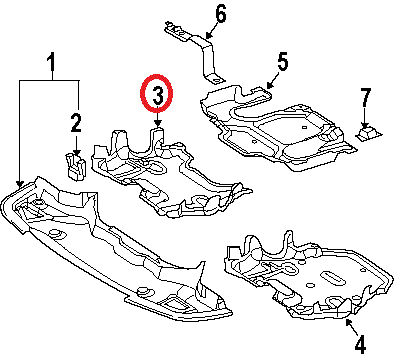 6
1
5
3
7
2
4