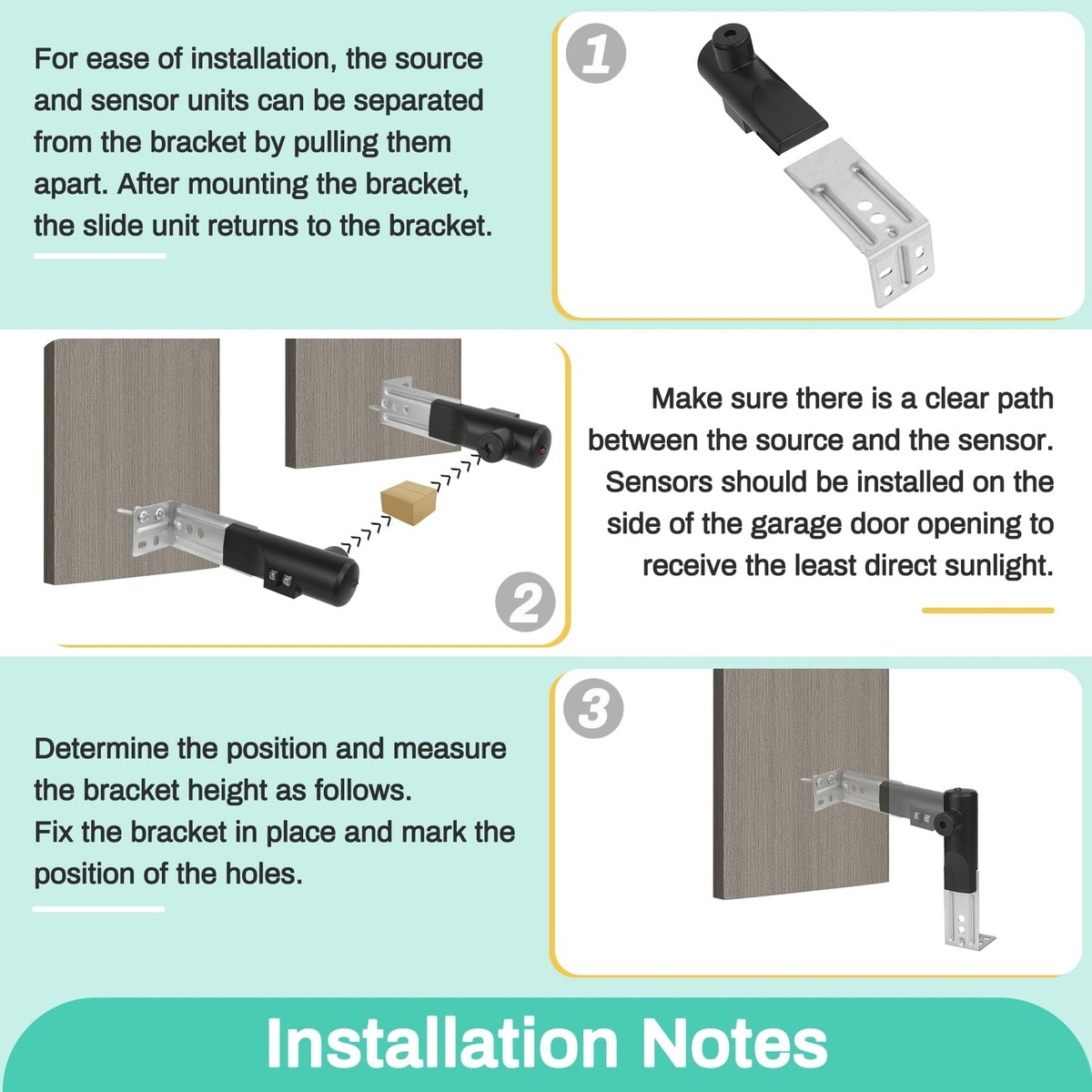 For ease of installation, the source and sensor units can be separated from the bracket by pulling them apart. After mounting the bracket, the slide unit returns to the bracket.

1

2

Make sure there is a clear path between the source and the sensor. Sensors should be installed on the side of the garage door opening to receive the least direct sunlight.

Determine the position and measure the bracket height as follows.
Fix the bracket in place and mark the position of the holes.

3

Installation Notes