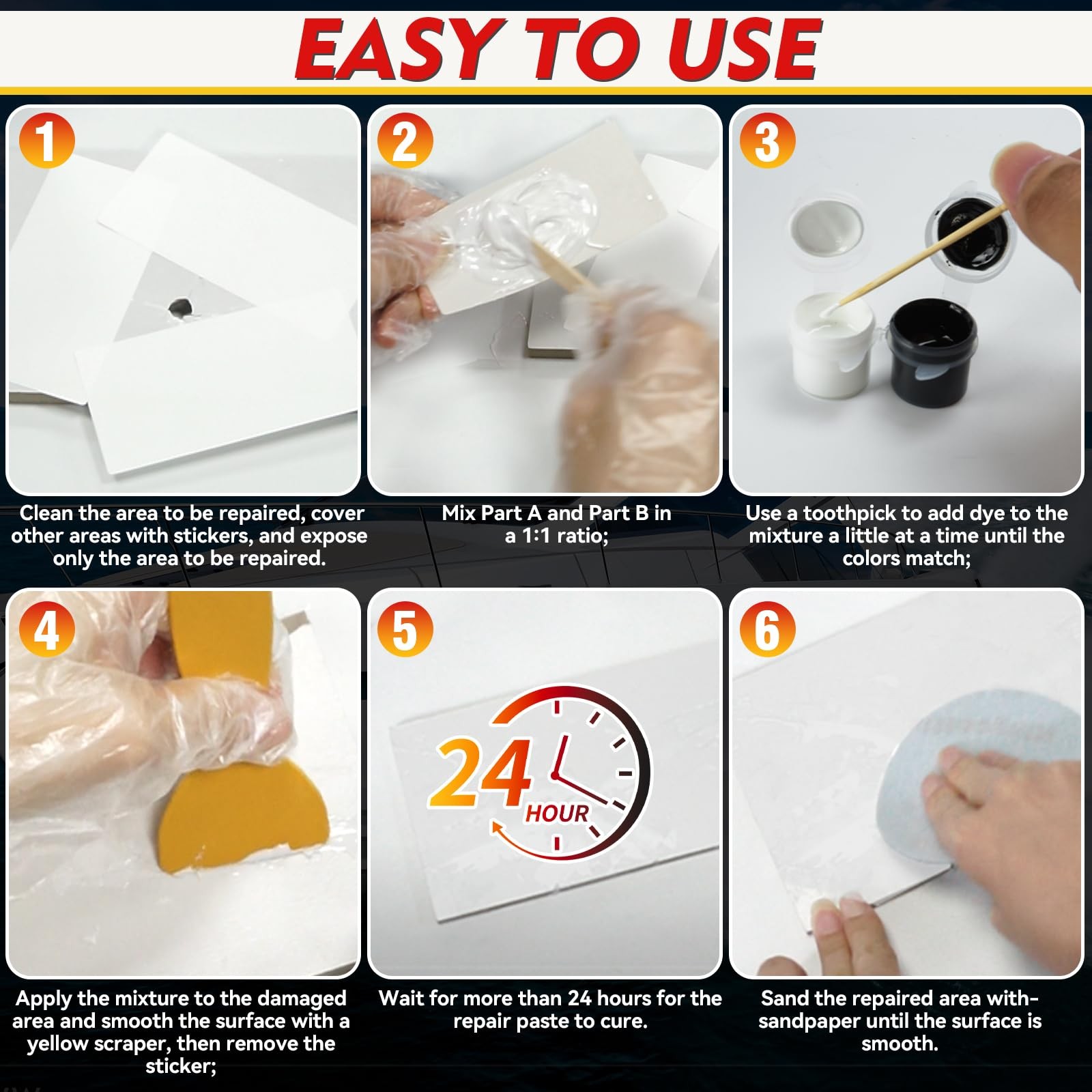 EASY TO USE

1

Clean the area to be repaired, cover other areas with stickers, and expose only the area to be repaired.

2

Mix Part A and Part B in a 1:1 ratio;

3

Use a toothpick to add dye to the mixture a little at a time until the colors match;

4

Apply the mixture to the damaged area and smooth the surface with a yellow scraper, then remove the sticker;

5

24 HOUR

Wait for more than 24 hours for the repair paste to cure.

6

Sand the repaired area with-sandpaper until the surface is smooth.