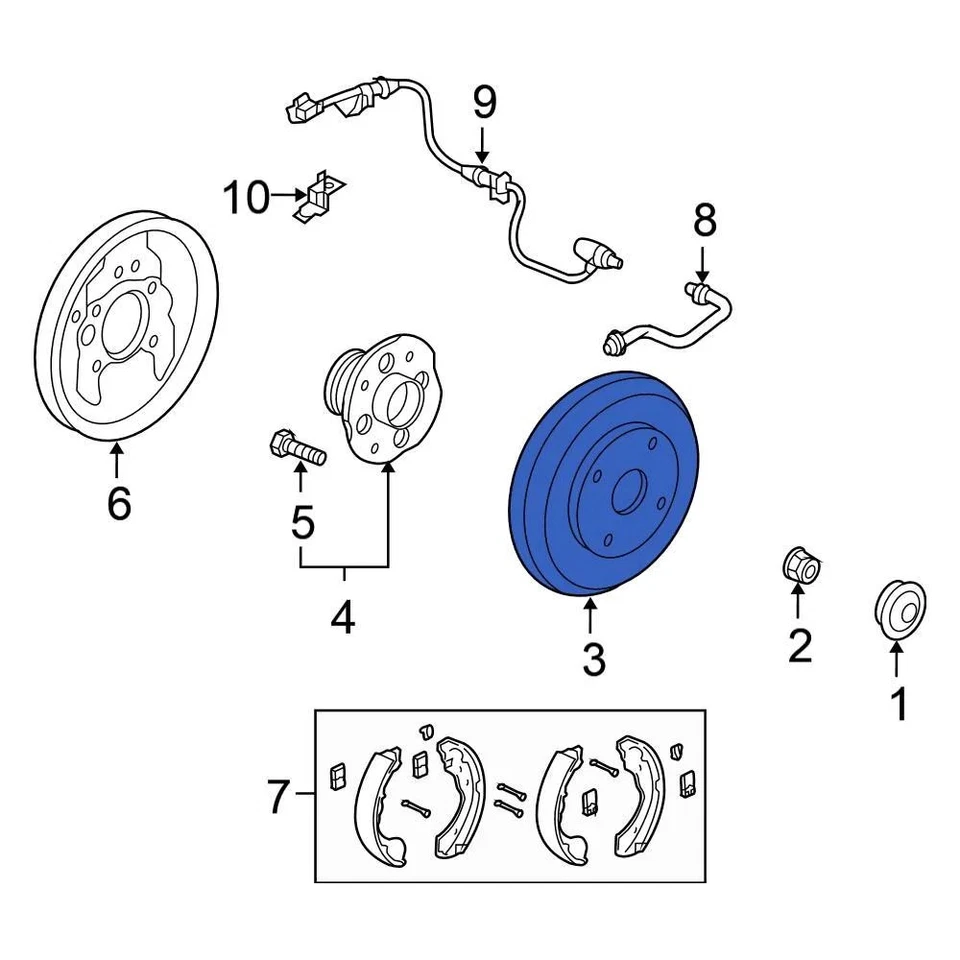 9
10
8
6
5
4
3
2
1
7