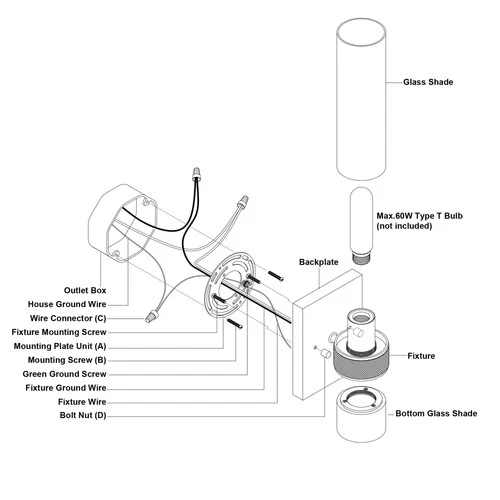 Glass Shade

Max.60W Type T Bulb
(not included)

Backplate

Outlet Box
House Ground Wire
Wire Connector (C)
Fixture Mounting Screw
Mounting Plate Unit (A)
Mounting Screw (B)
Green Ground Screw
Fixture Ground Wire
Fixture Wire
Bolt Nut (D)

Fixture

Bottom Glass Shade