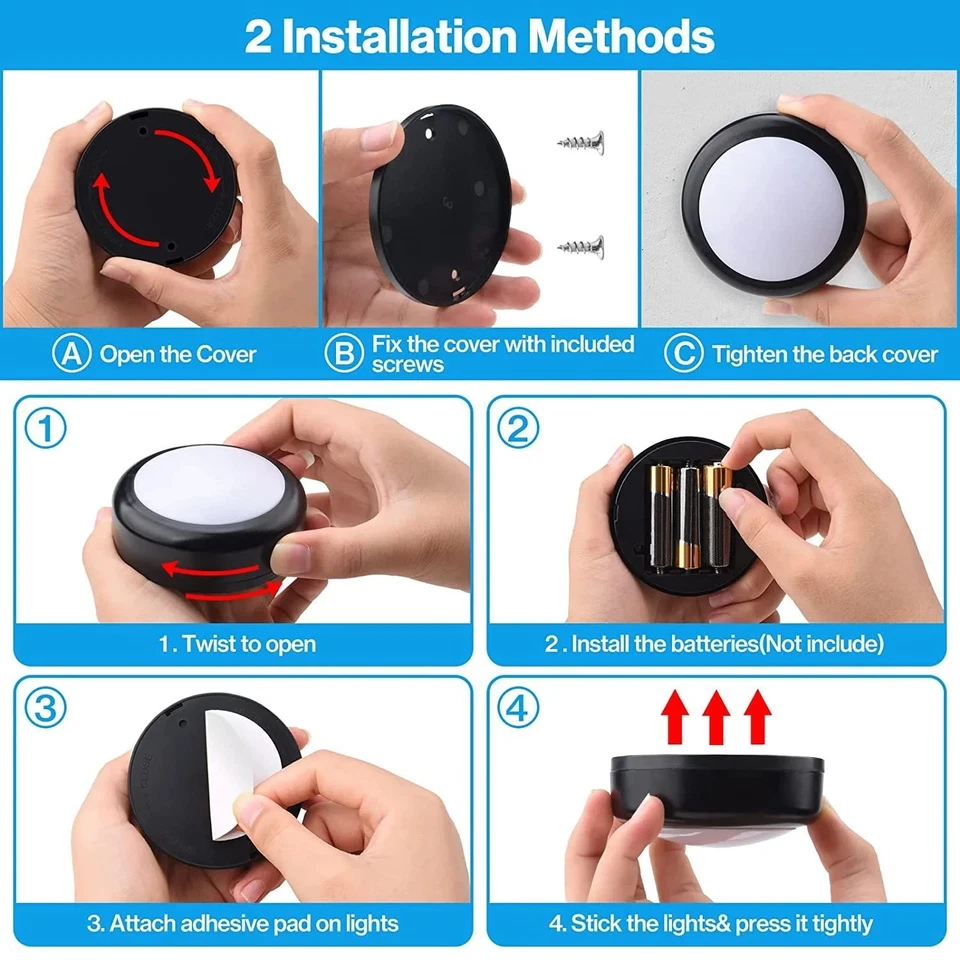 2 Installation Methods

A Open the Cover

B Fix the cover with included screws

C Tighten the back cover

1

1. Twist to open

2

2 . Install the batteries(Not include)

3

3. Attach adhesive pad on lights

4

4. Stick the lights& press it tightly