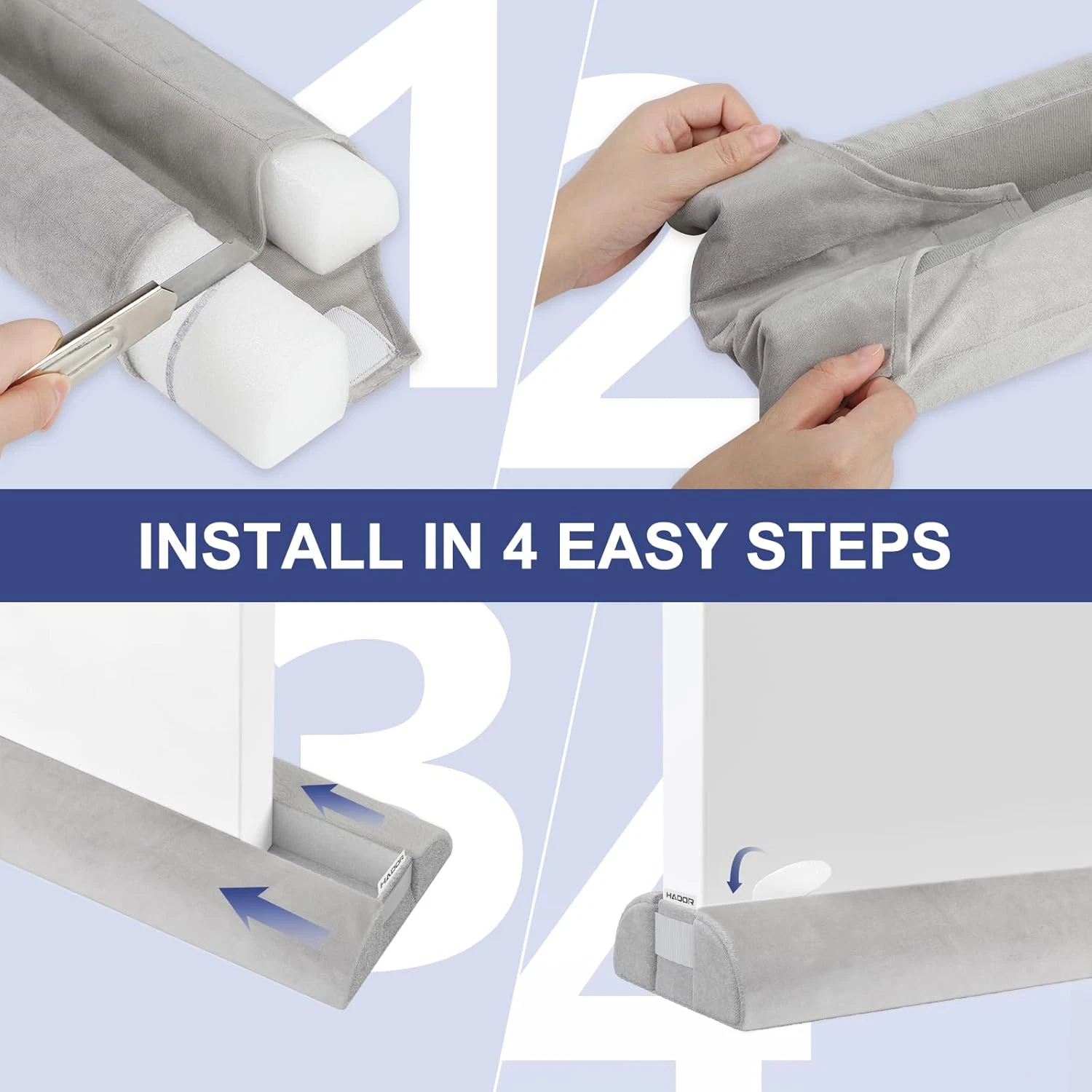 1

2

INSTALL IN 4 EASY STEPS

3

HADOR

4

HADOR