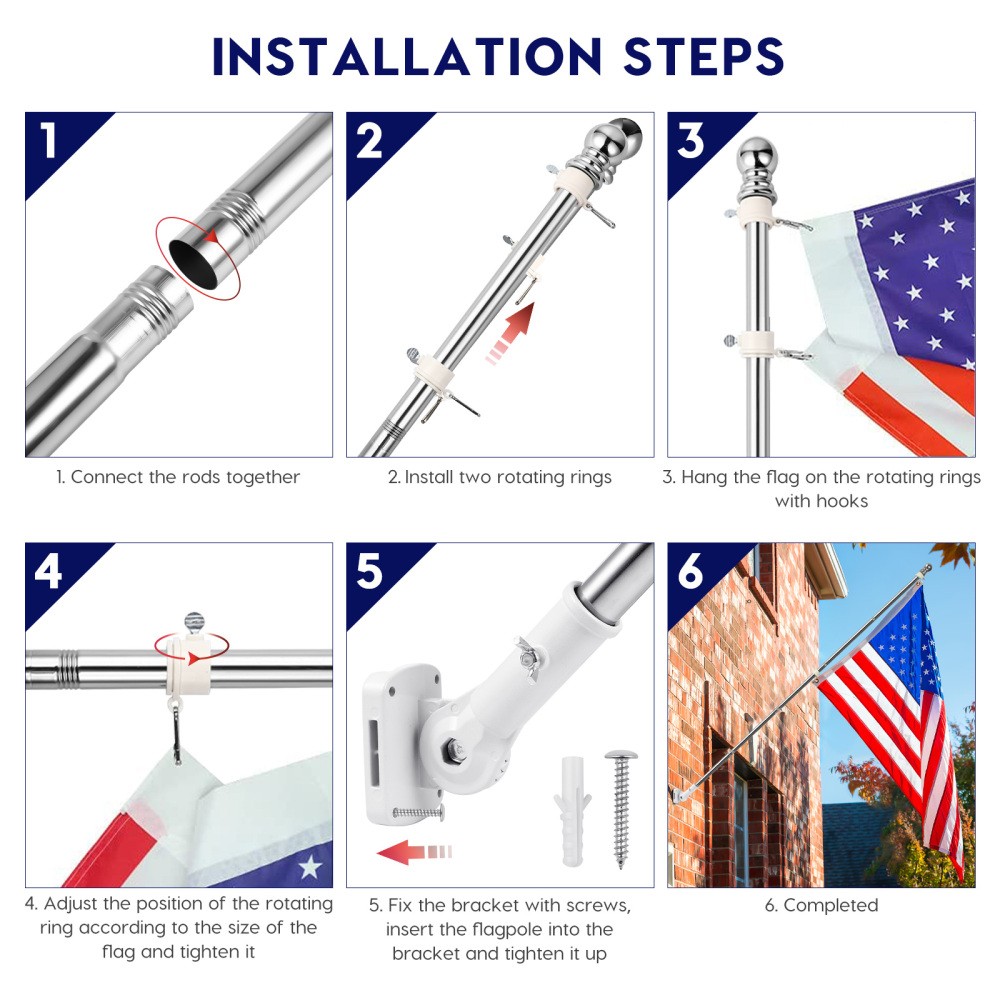 INSTALLATION STEPS

1

1. Connect the rods together

2

2. Install two rotating rings

3

3. Hang the flag on the rotating rings with hooks

4

4. Adjust the position of the rotating ring according to the size of the flag and tighten it

5

5. Fix the bracket with screws, insert the flagpole into the bracket and tighten it up

6

6. Completed