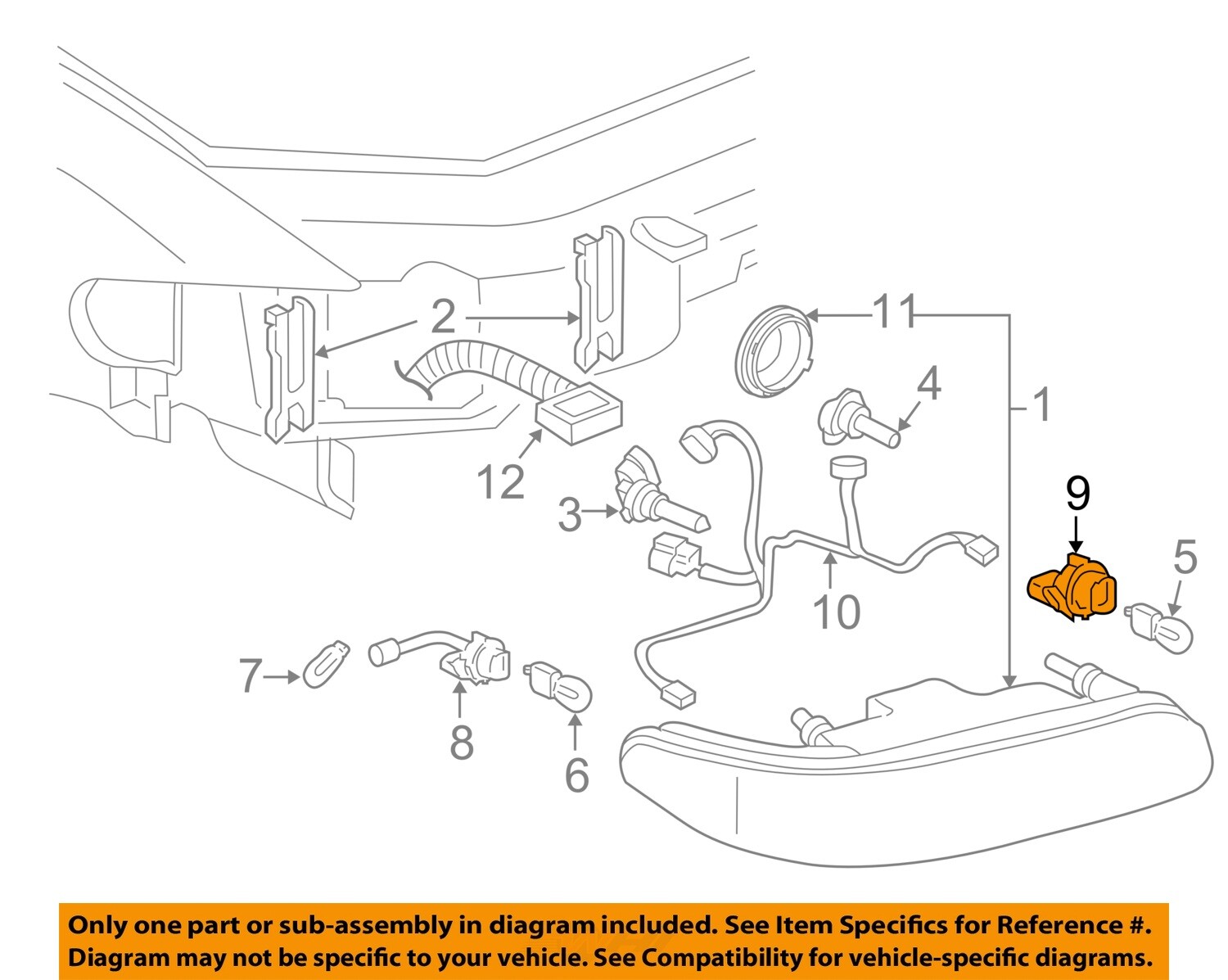 2
11
4
1
12
3
9
5
10
7
8
6

Only one part or sub-assembly in diagram included. See Item Specifics for Reference #.
Diagram may not be specific to your vehicle. See Compatibility for vehicle-specific diagrams.