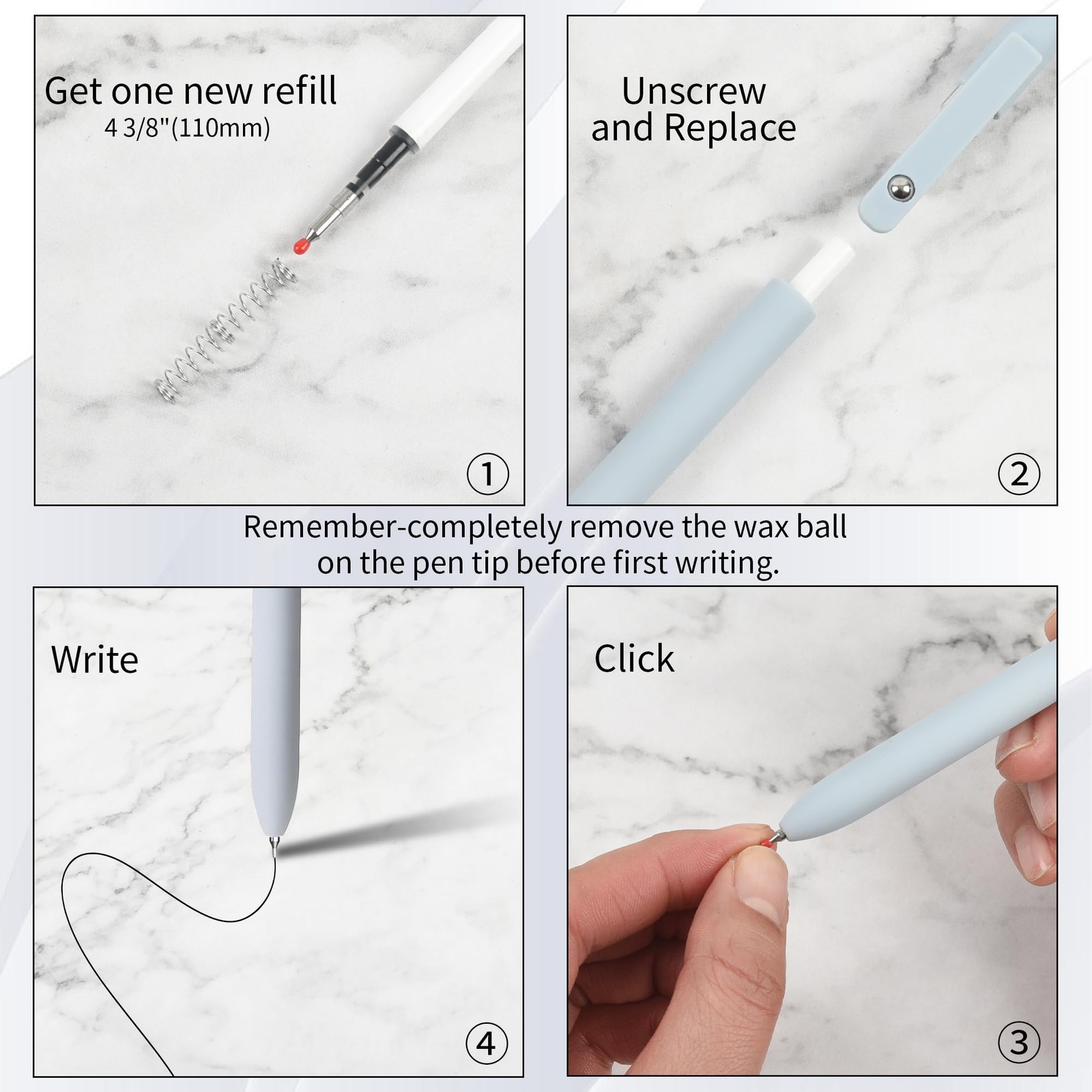 Get one new refill
4 3/8"(110mm)

①

Unscrew
and Replace

②

Remember-completely remove the wax ball on the pen tip before first writing.

Write

④

Click

③