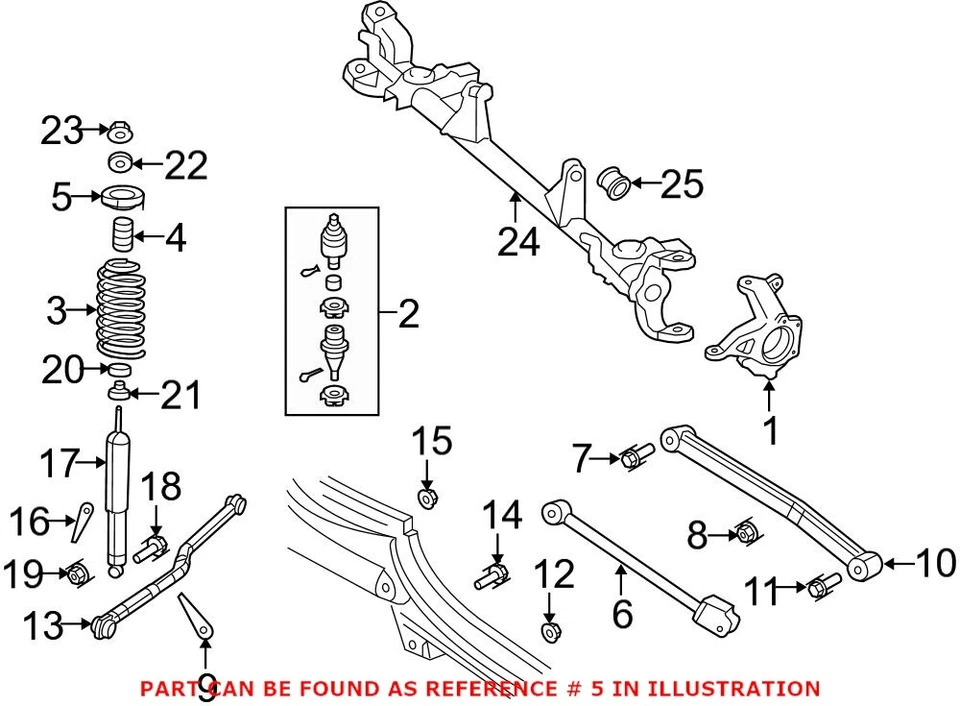 23
22
5
4
3
20
21
17
18
16
19
13
9
2
24
25
1
15
14
12
7
8
6
10
11

PART CAN BE FOUND AS REFERENCE # 5 IN ILLUSTRATION