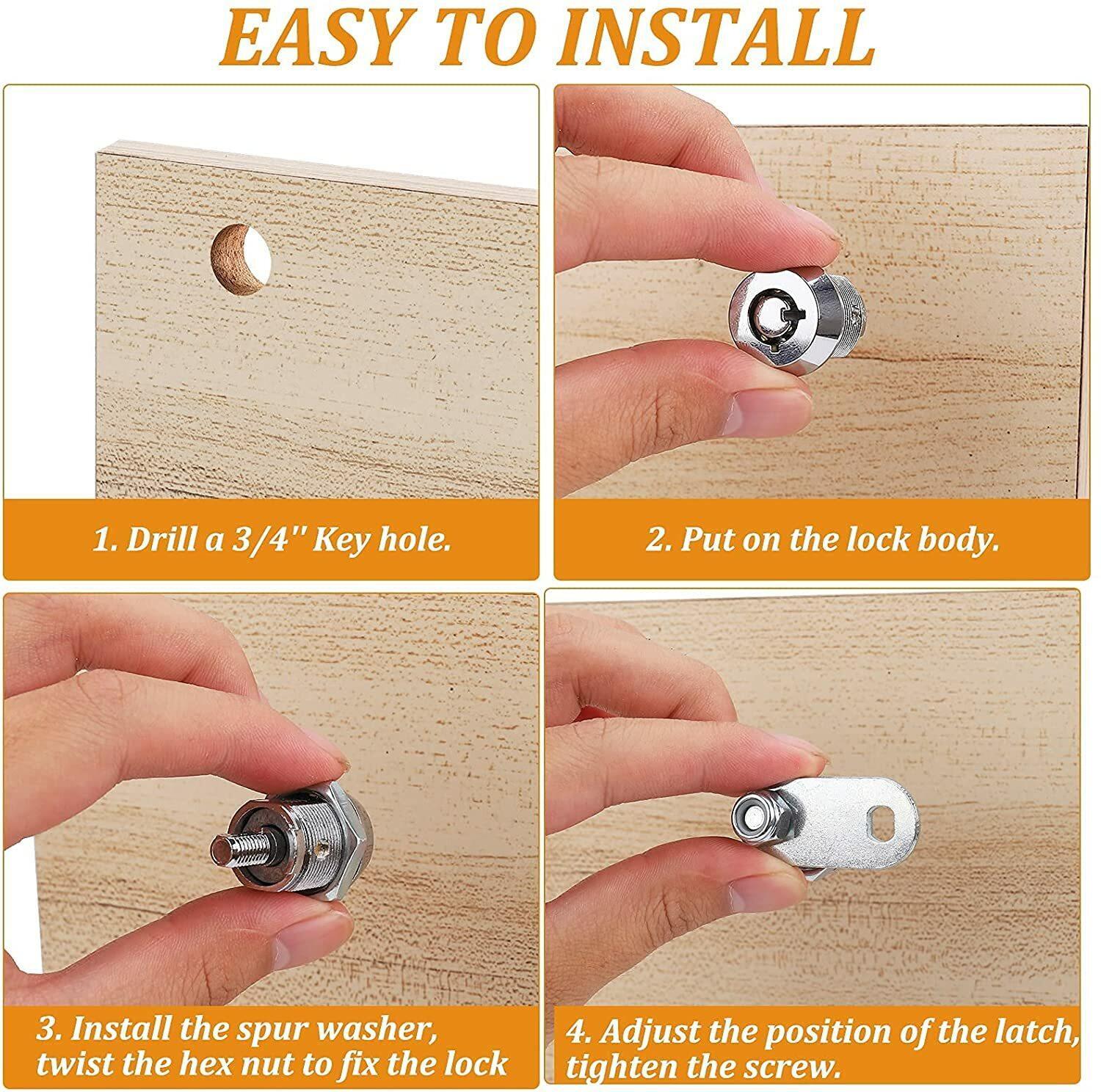 EASY TO INSTALL

1. Drill a 3/4'' Key hole.

2. Put on the lock body.

3. Install the spur washer, twist the hex nut to fix the lock

4. Adjust the position of the latch, tighten the screw.