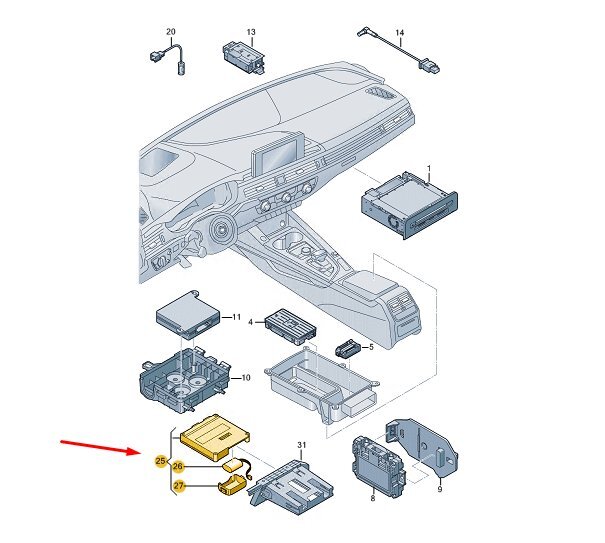 20
13
14
1
11
4
5
10
25
26
27
31
8
9