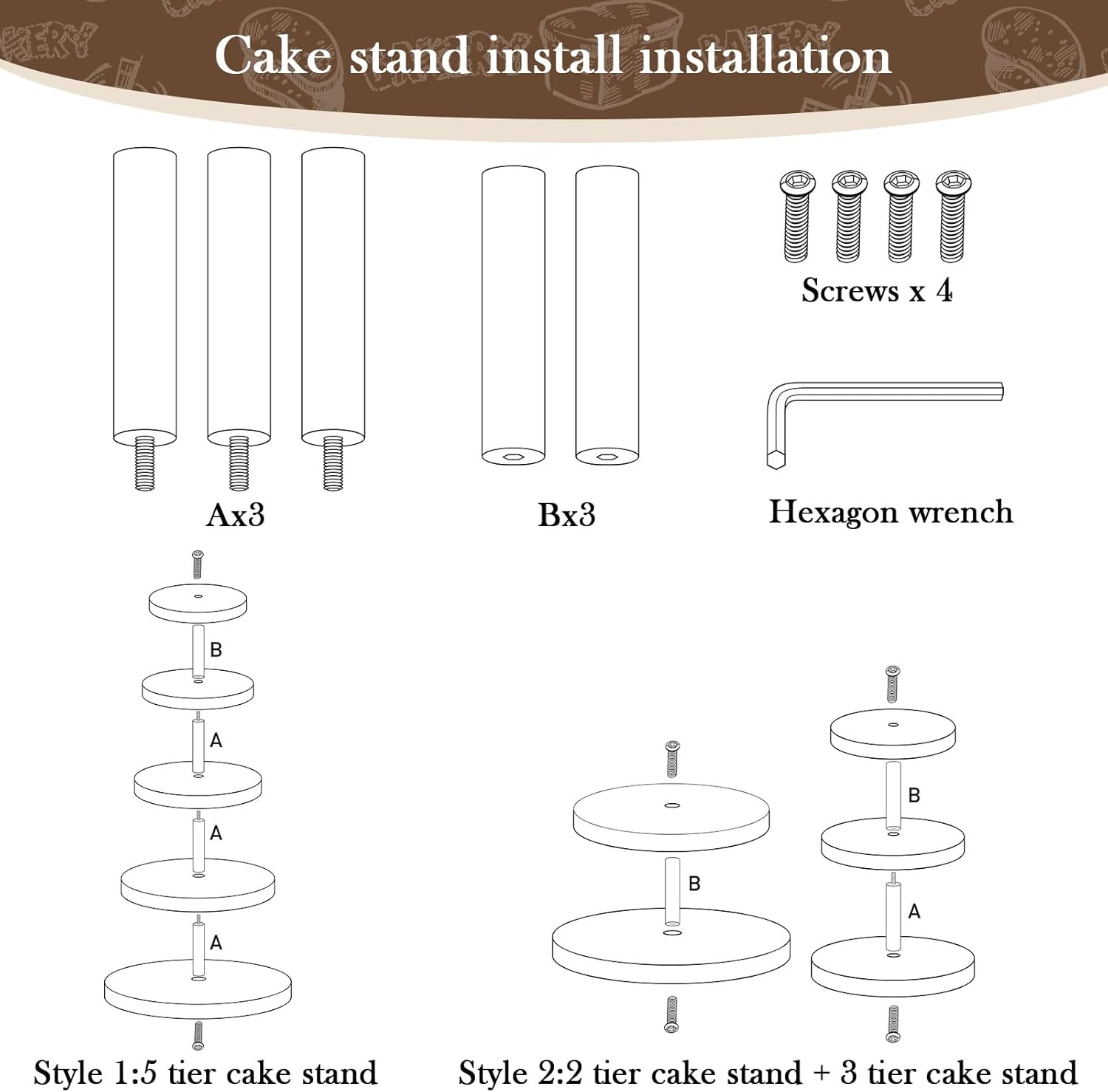 Cake stand install installation

Ax3

Bx3

Screws x 4

Hexagon wrench

B

A

A

A

B

B

A

Style 1:5 tier cake stand

Style 2:2 tier cake stand + 3 tier cake stand